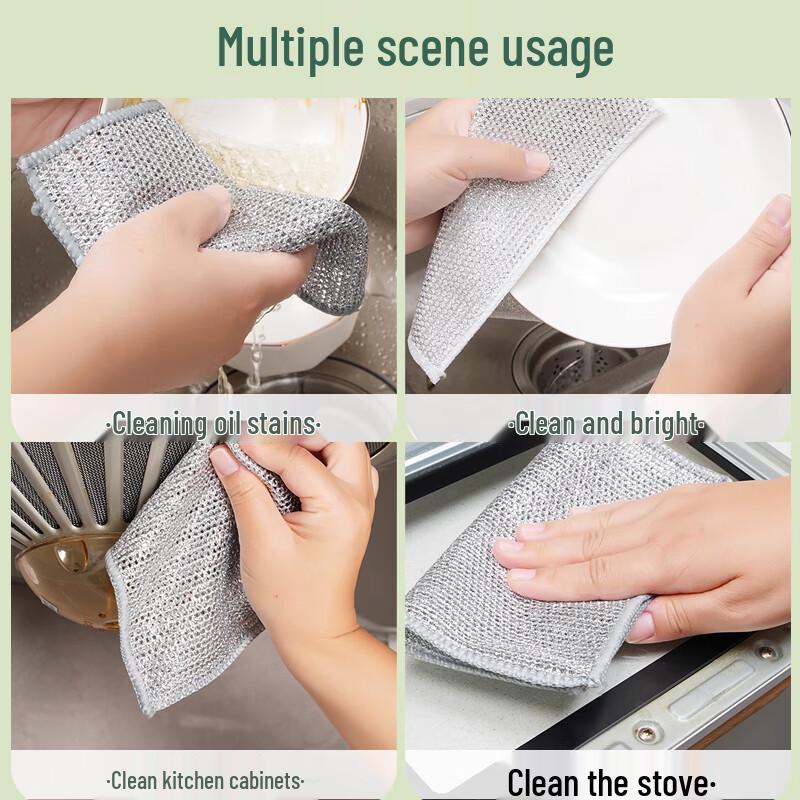 Multiple scene usage

·Cleaning oil stains·

·Clean and bright·

·Clean kitchen cabinets·

Clean the stove·