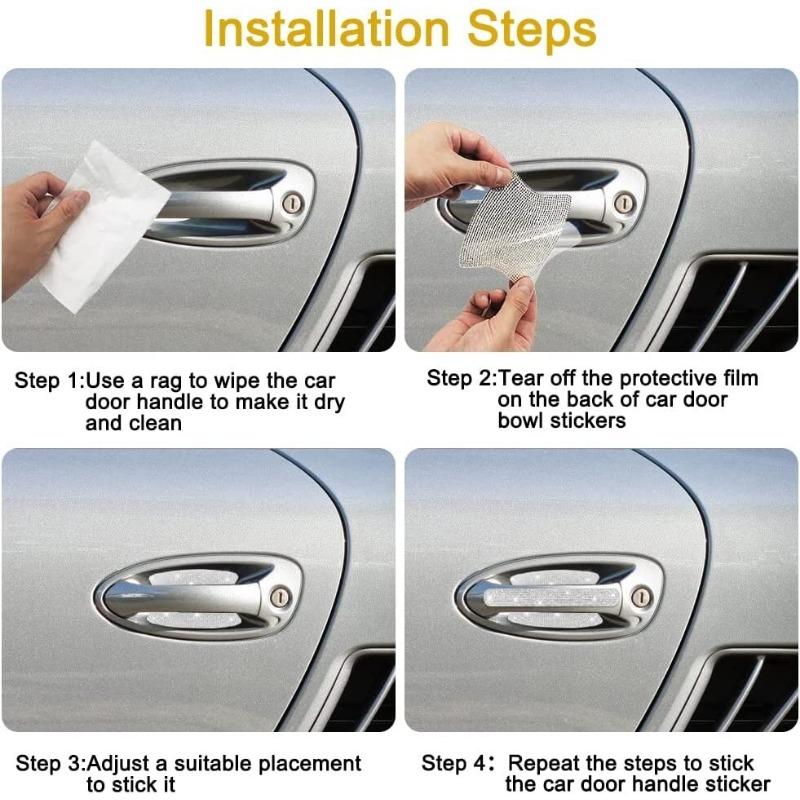 Installation Steps

Step 1:Use a rag to wipe the car door handle to make it dry and clean

Step 2:Tear off the protective film on the back of car door bowl stickers

Step 3:Adjust a suitable placement to stick it

Step 4: Repeat the steps to stick the car door handle sticker