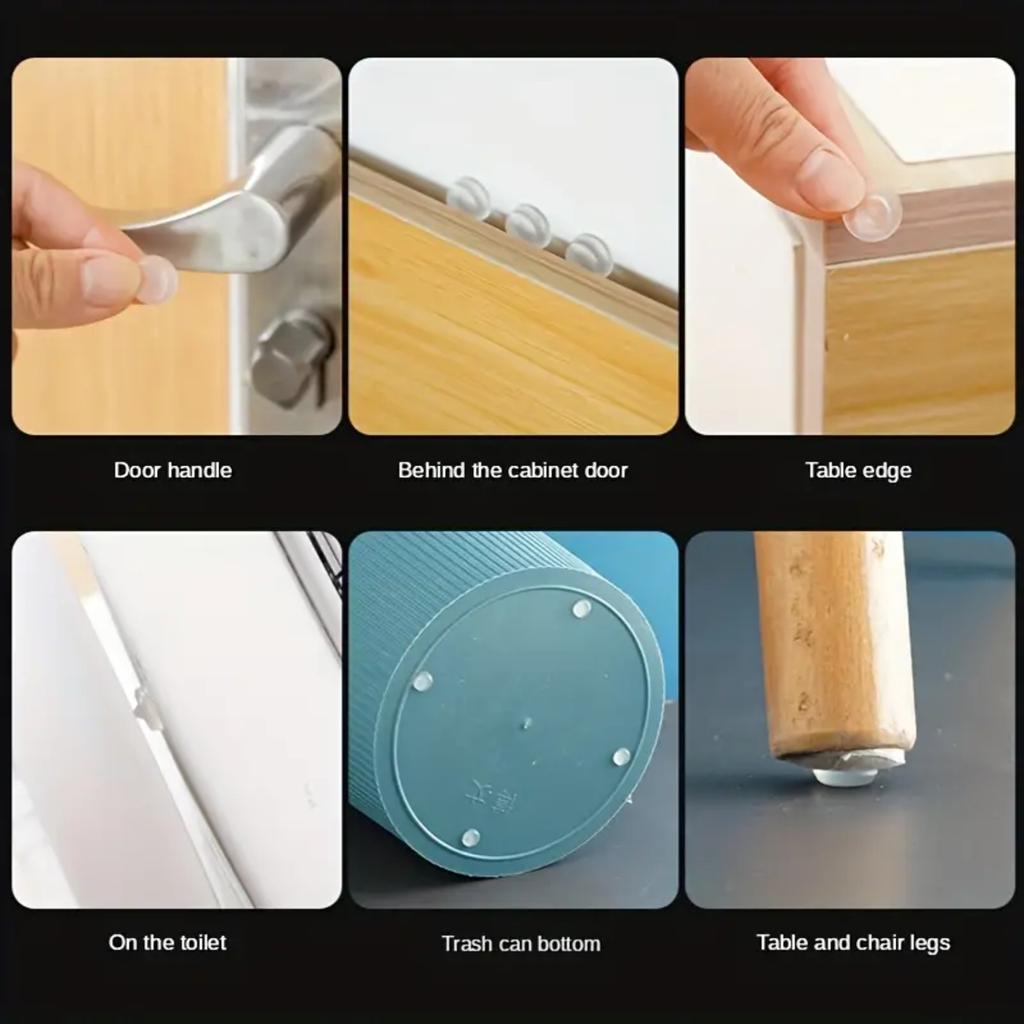 Door handle

Behind the cabinet door

Table edge

On the toilet

Trash can bottom

Table and chair legs