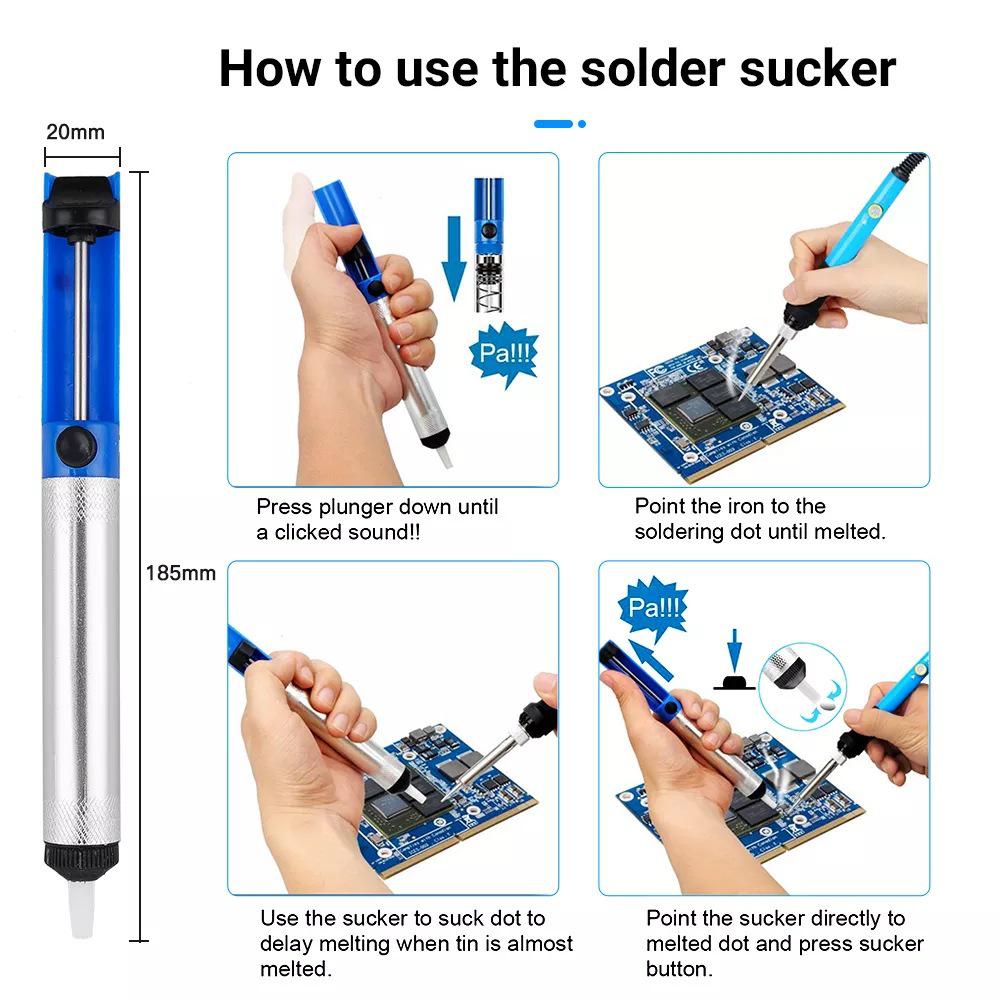 How to use the solder sucker

20mm

185mm

Pa!!!

Press plunger down until a clicked sound!!

Point the iron to the soldering dot until melted.

Pa!!!

Use the sucker to suck dot to delay melting when tin is almost melted.

Point the sucker directly to melted dot and press sucker button.