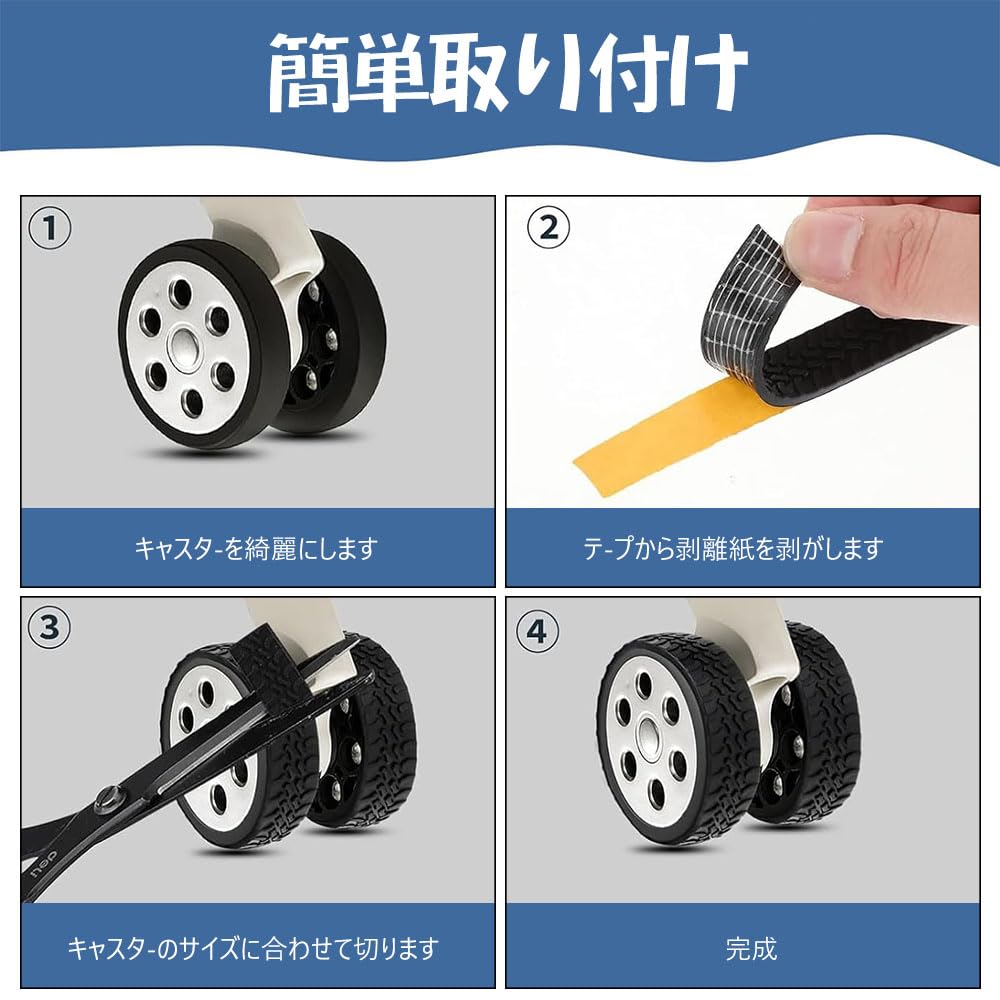 簡単取り付け

①

キャスタ-を綺麗にします

②

テ-プから剥離紙を剥がします

③

deli

キャスタ-のサイズに合わせて切ります

④

完成