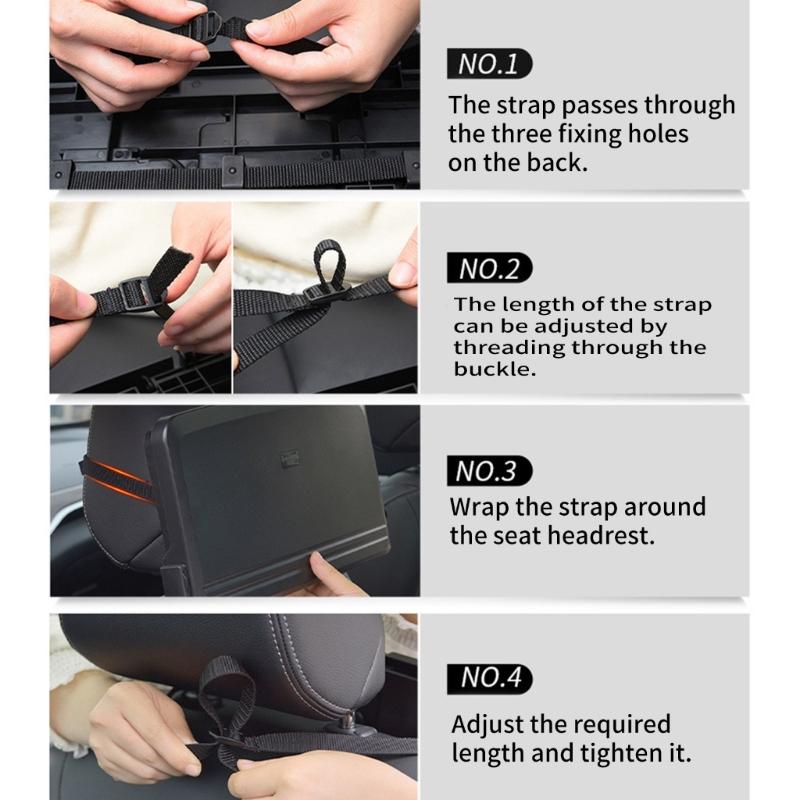 NO.1

The strap passes through the three fixing holes on the back.

NO.2

The length of the strap can be adjusted by threading through the buckle.

NO.3

Wrap the strap around the seat headrest.

NO.4

Adjust the required length and tighten it.