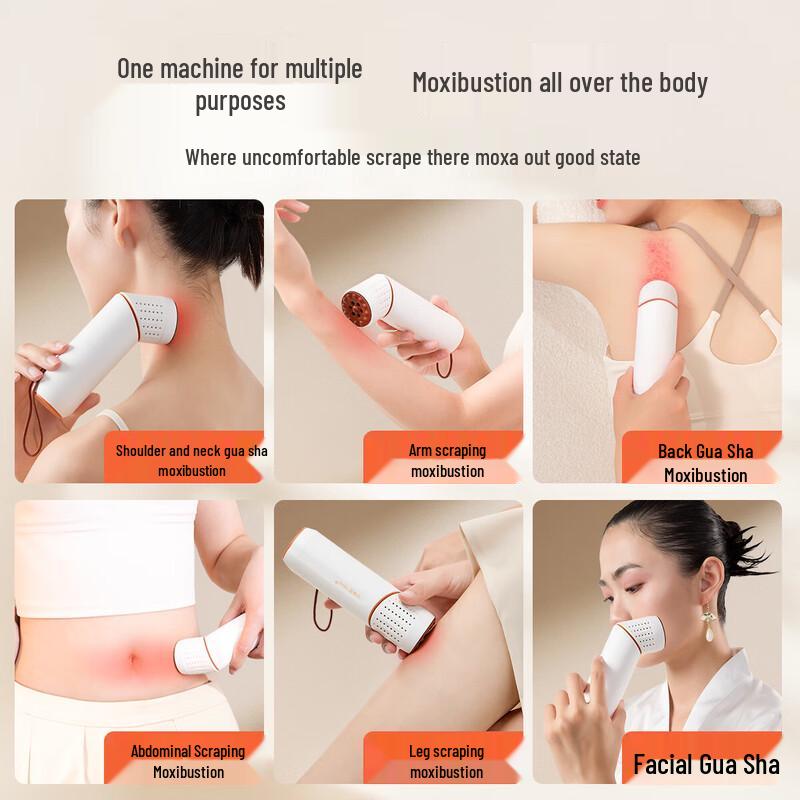 One machine for multiple purposes

Moxibustion all over the body

Where uncomfortable scrape there moxa out good state

Shoulder and neck gua sha moxibustion

Arm scraping moxibustion

Back Gua Sha Moxibustion

Abdominal Scraping Moxibustion

Leg scraping moxibustion

Facial Gua Sha