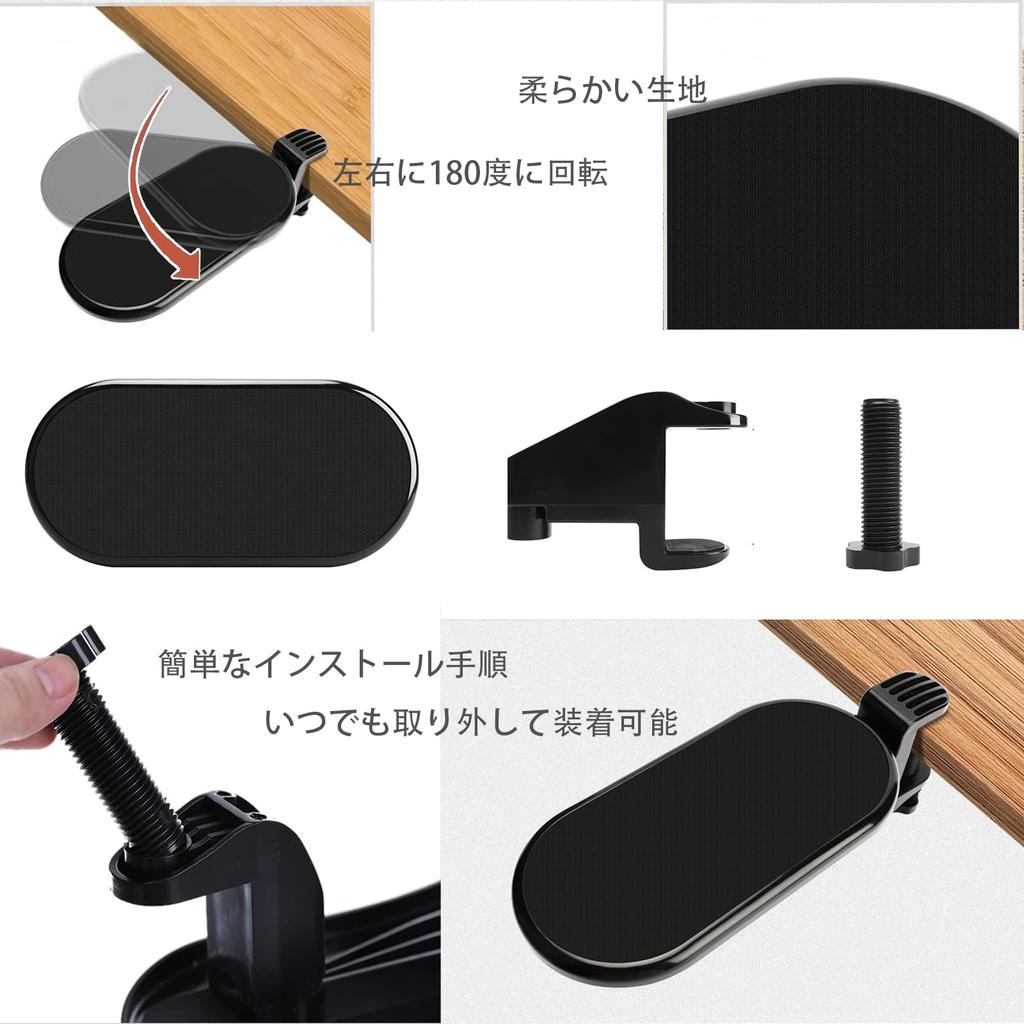 柔らかい生地

左右に180度に回転

簡単なインストール手順

いつでも取り外して装着可能