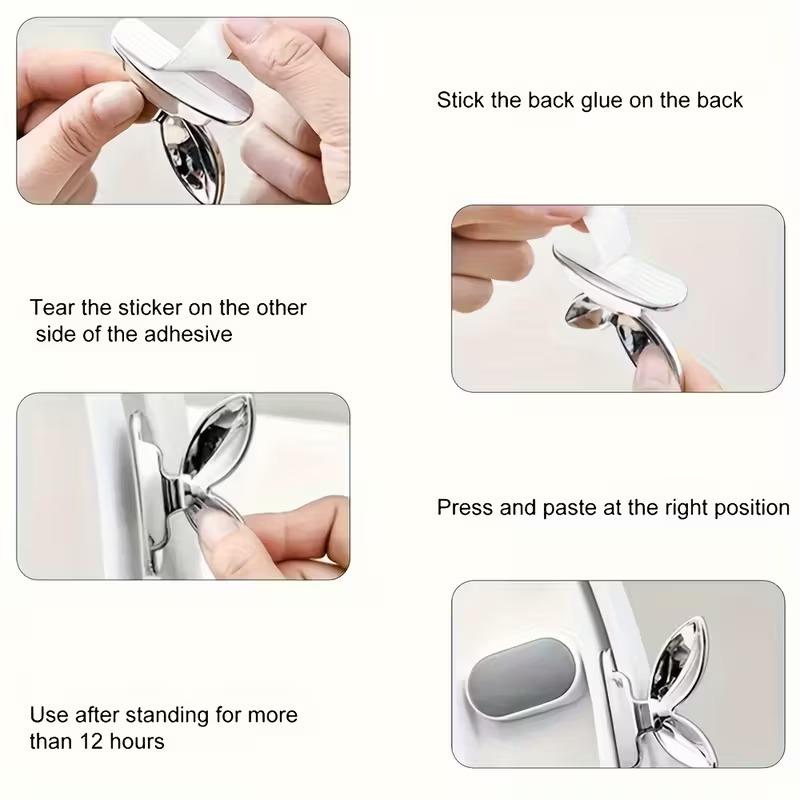 Stick the back glue on the back

Tear the sticker on the other side of the adhesive

Press and paste at the right position

Use after standing for more than 12 hours