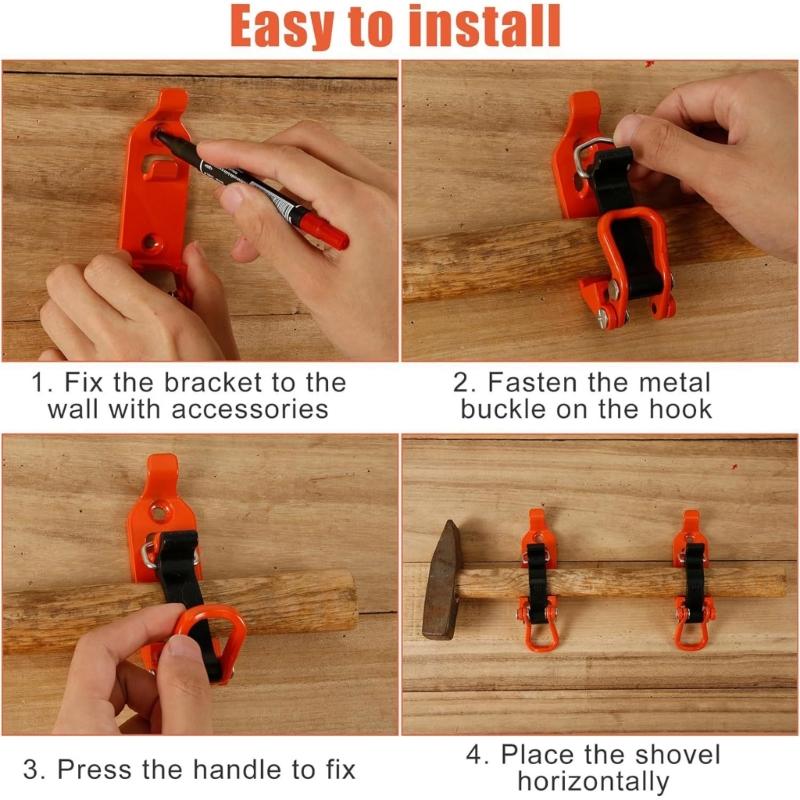 Easy to install

1. Fix the bracket to the wall with accessories

2. Fasten the metal buckle on the hook

3. Press the handle to fix

4. Place the shovel horizontally