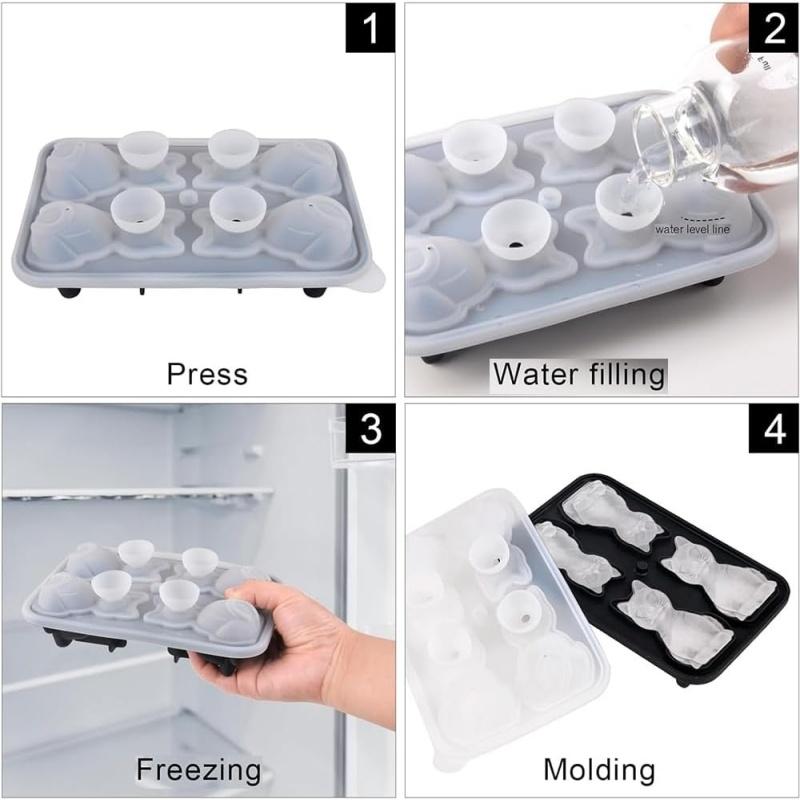 1

Press

2

water level line

Water filling

3

Freezing

4

Molding