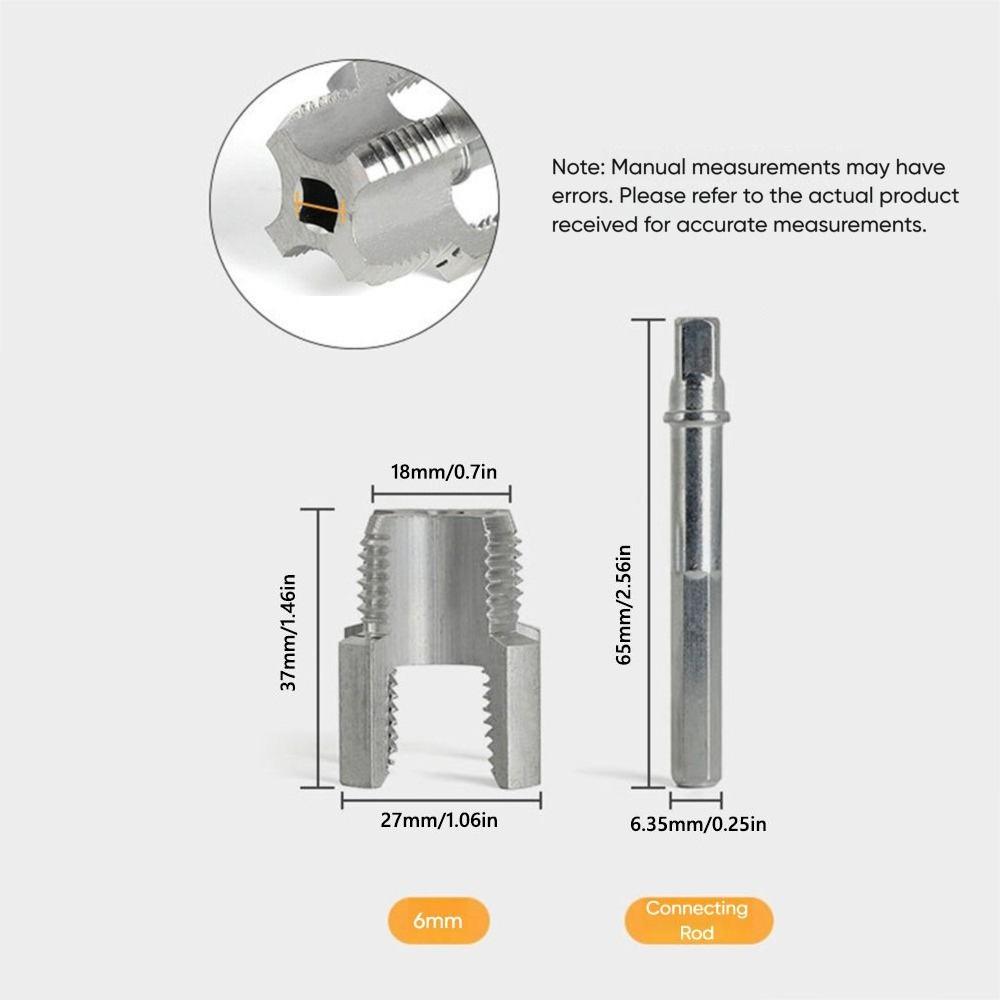 Note: Manual measurements may have errors. Please refer to the actual product received for accurate measurements.

18mm/0.7in

37mm/1.46in

27mm/1.06in

65mm/2.56in

6.35mm/0.25in

6mm

Connecting Rod