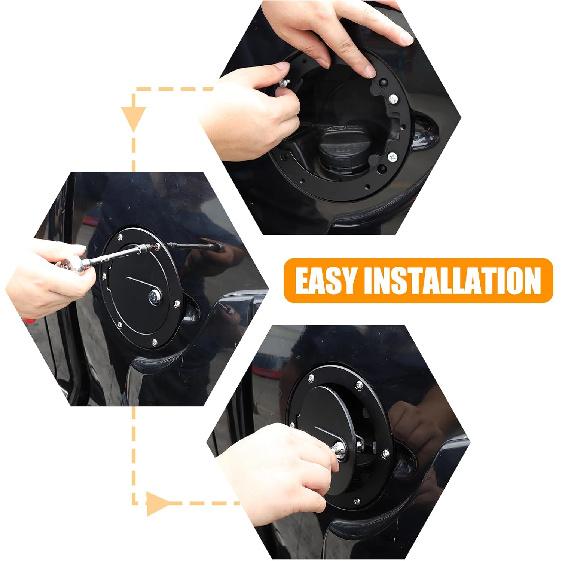 EASY INSTALLATION