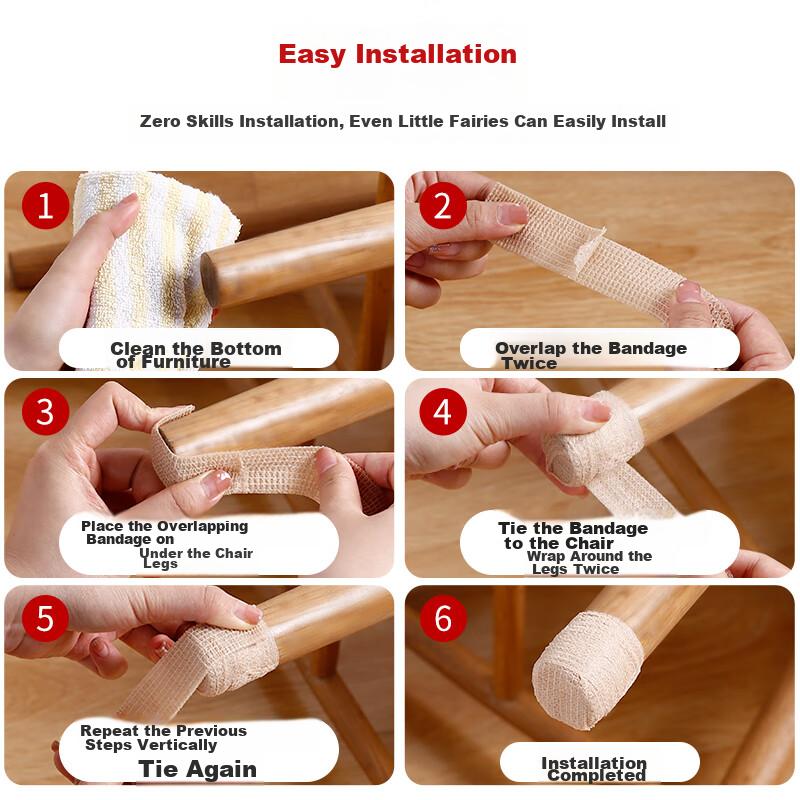 Easy Installation

Zero Skills Installation, Even Little Fairies Can Easily Install

1
Clean the Bottom of Furniture

2
Overlap the Bandage Twice

3
Place the Overlapping Bandage on Under the Chair Legs

4
Tie the Bandage to the Chair
Wrap Around the Legs Twice

5
Repeat the Previous Steps Vertically
Tie Again

6
Installation Completed