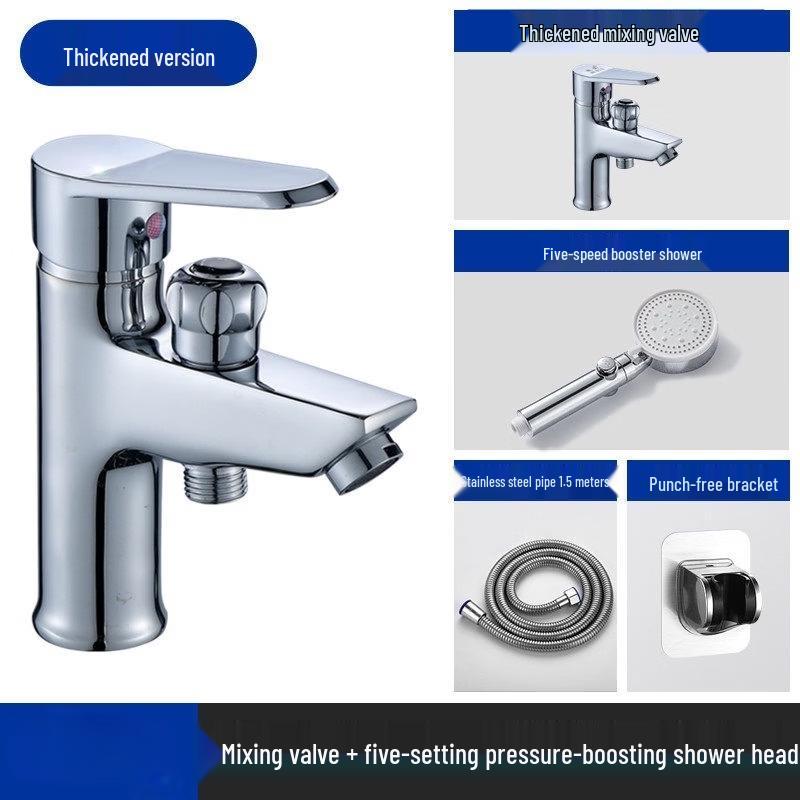 Thickened version

Thickened mixing valve

Five-speed booster shower

Stainless steel pipe 1.5 meters

Punch-free bracket

Mixing valve + five-setting pressure-boosting shower head