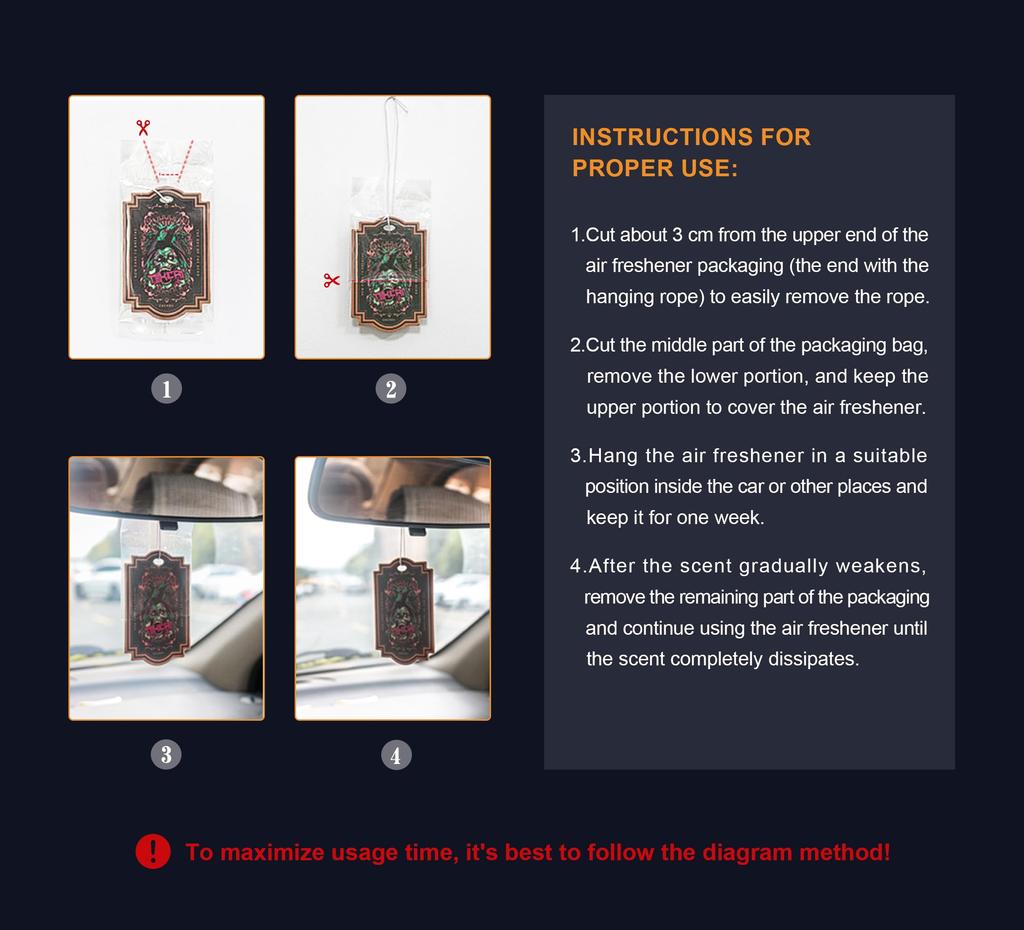 1

2

3

4

INSTRUCTIONS FOR PROPER USE:

1.Cut about 3 cm from the upper end of the air freshener packaging (the end with the hanging rope) to easily remove the rope.

2.Cut the middle part of the packaging bag, remove the lower portion, and keep the upper portion to cover the air freshener.

3.Hang the air freshener in a suitable position inside the car or other places and keep it for one week.

4.After the scent gradually weakens, remove the remaining part of the packaging and continue using the air freshener until the scent completely dissipates.

!

To maximize usage time, it's best to follow the diagram method!