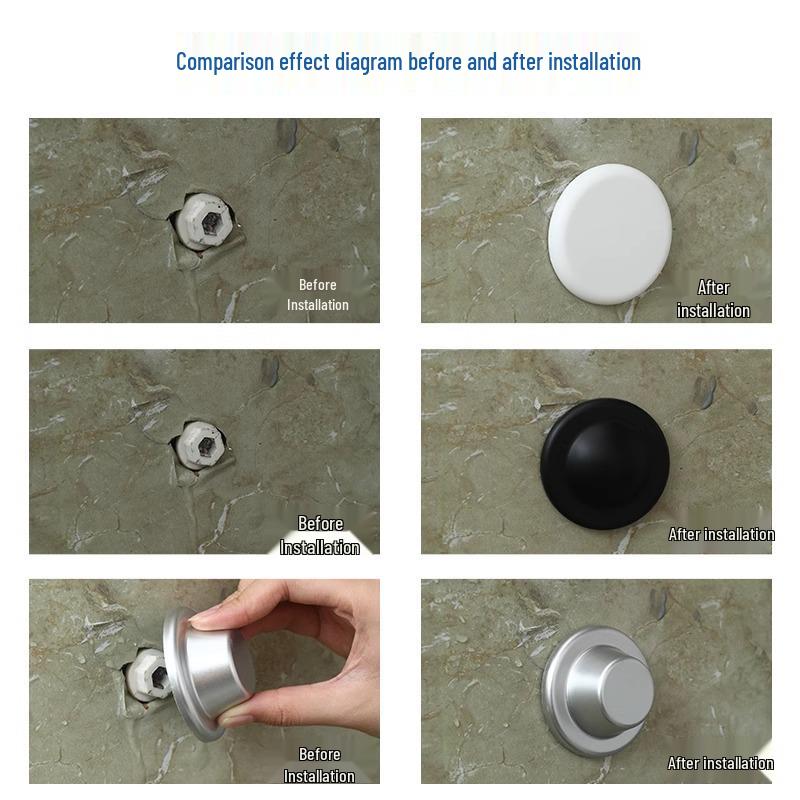 Comparison effect diagram before and after installation

Before Installation

After installation

Before Installation

After installation

Before Installation

After installation