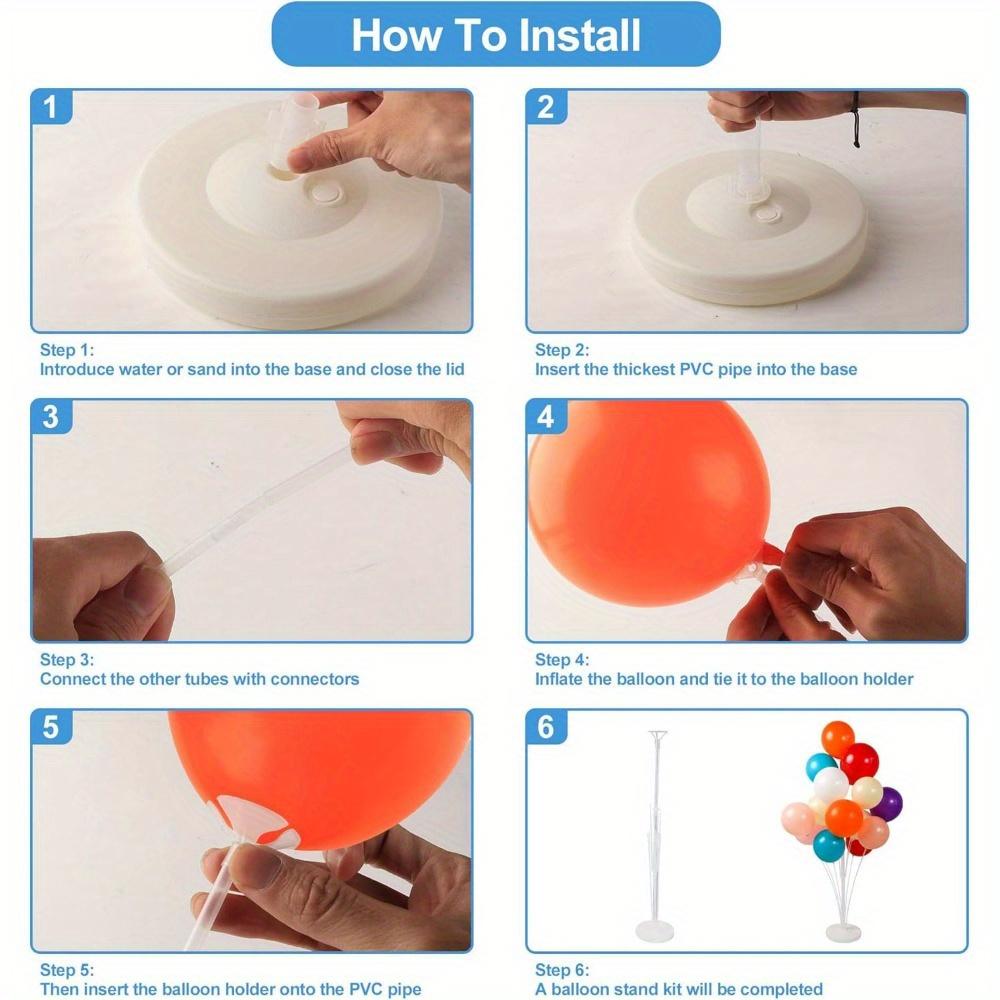 How To Install

1

Step 1:
Introduce water or sand into the base and close the lid

2

Step 2:
Insert the thickest PVC pipe into the base

3

Step 3:
Connect the other tubes with connectors

4

Step 4:
Inflate the balloon and tie it to the balloon holder

5

Step 5:
Then insert the balloon holder onto the PVC pipe

6

Step 6:
A balloon stand kit will be completed