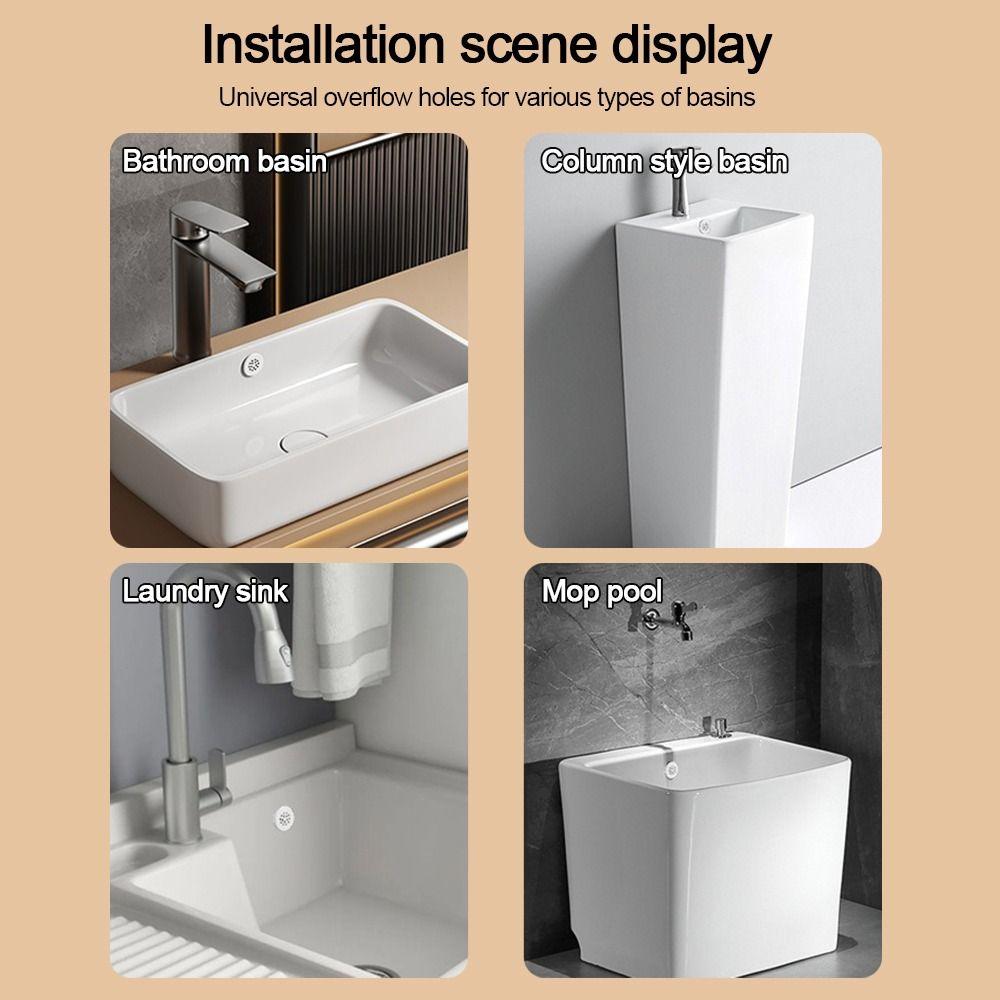 Installation scene display

Universal overflow holes for various types of basins

Bathroom basin

Column style basin

Laundry sink

Mop pool