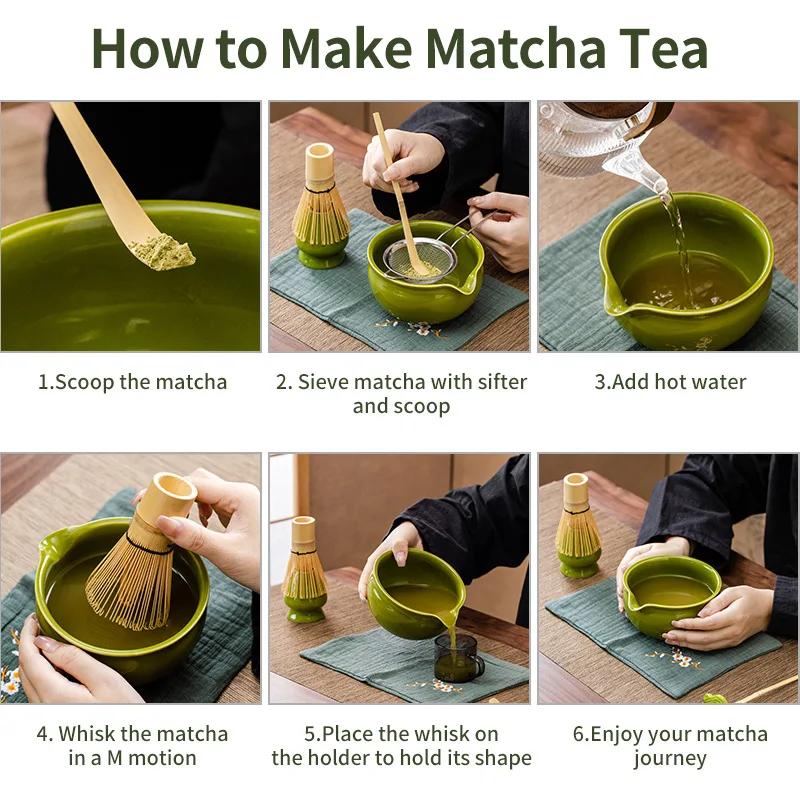 How to Make Matcha Tea

1.Scoop the matcha

2. Sieve matcha with sifter and scoop

3.Add hot water

4. Whisk the matcha in a M motion

5.Place the whisk on the holder to hold its shape

6.Enjoy your matcha journey