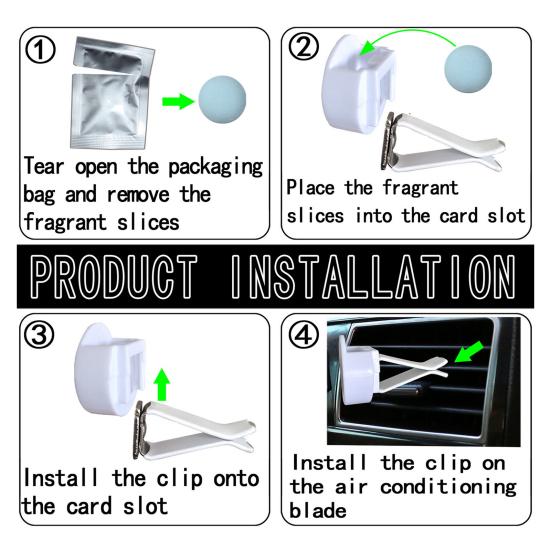 ①
Tear open the packaging bag and remove the fragrant slices

②
Place the fragrant slices into the card slot

PRODUCT INSTALLATION

③
Install the clip onto the card slot

④
Install the clip on the air conditioning blade