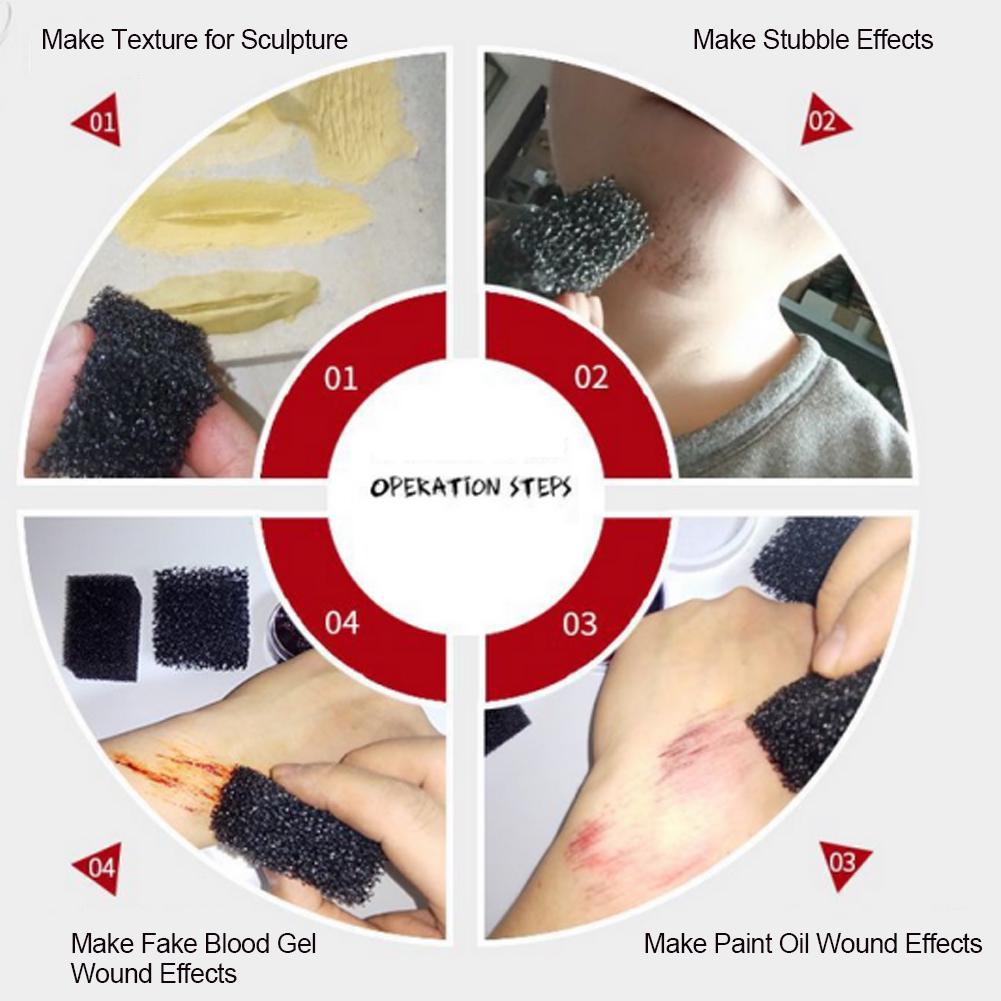 Make Texture for Sculpture

01

Make Stubble Effects

02

01

02

OPERATION STEPS

04

03

04

Make Fake Blood Gel Wound Effects

03

Make Paint Oil Wound Effects