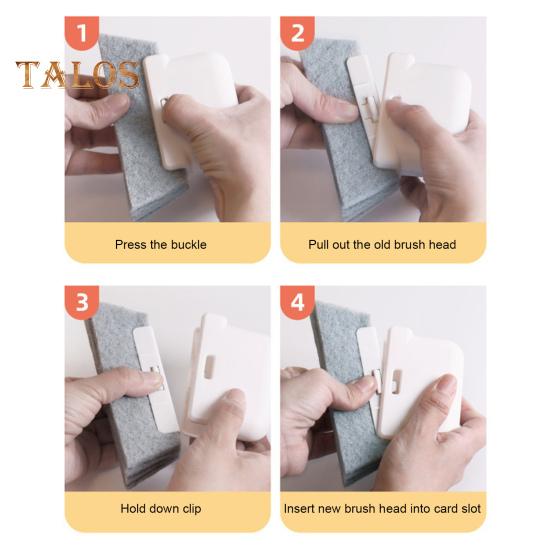 TALOS

1

Press the buckle

2

Pull out the old brush head

3

Hold down clip

4

Insert new brush head into card slot