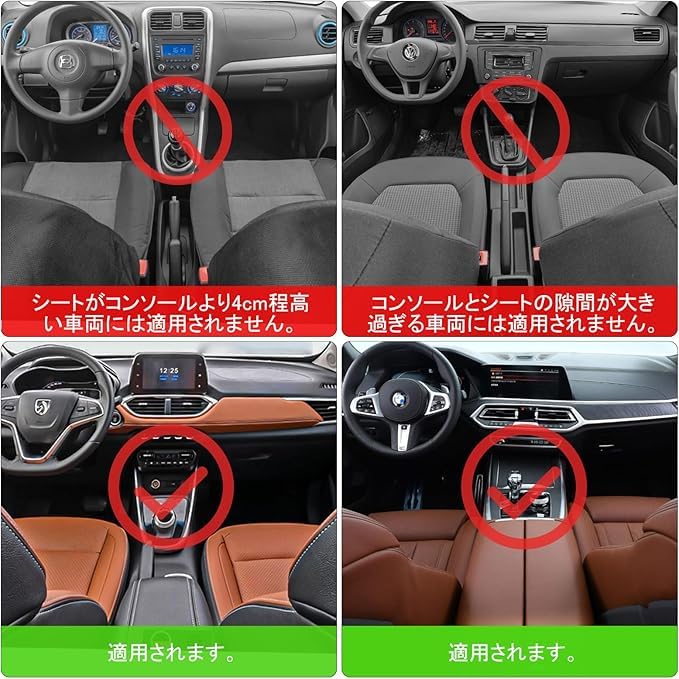 シートがコンソールより4cm程高い車両には適用されません。

コンソールとシートの隙間が大き過ぎる車両には適用されません。

12:25

適用されます。

適用されます。