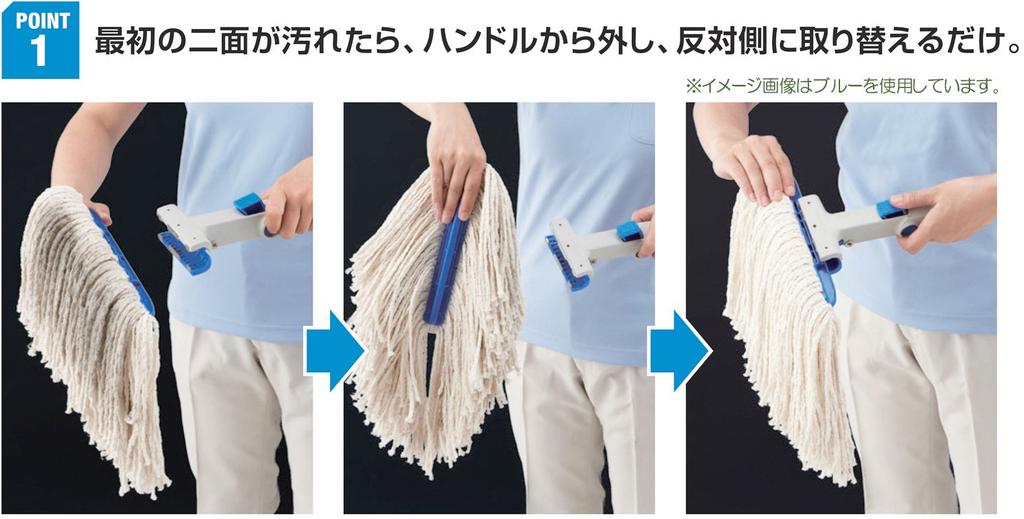 POINT 1

最初の二面が汚れたら、ハンドルから外し、反対側に取り替えるだけ。

※イメージ画像はブルーを使用しています。