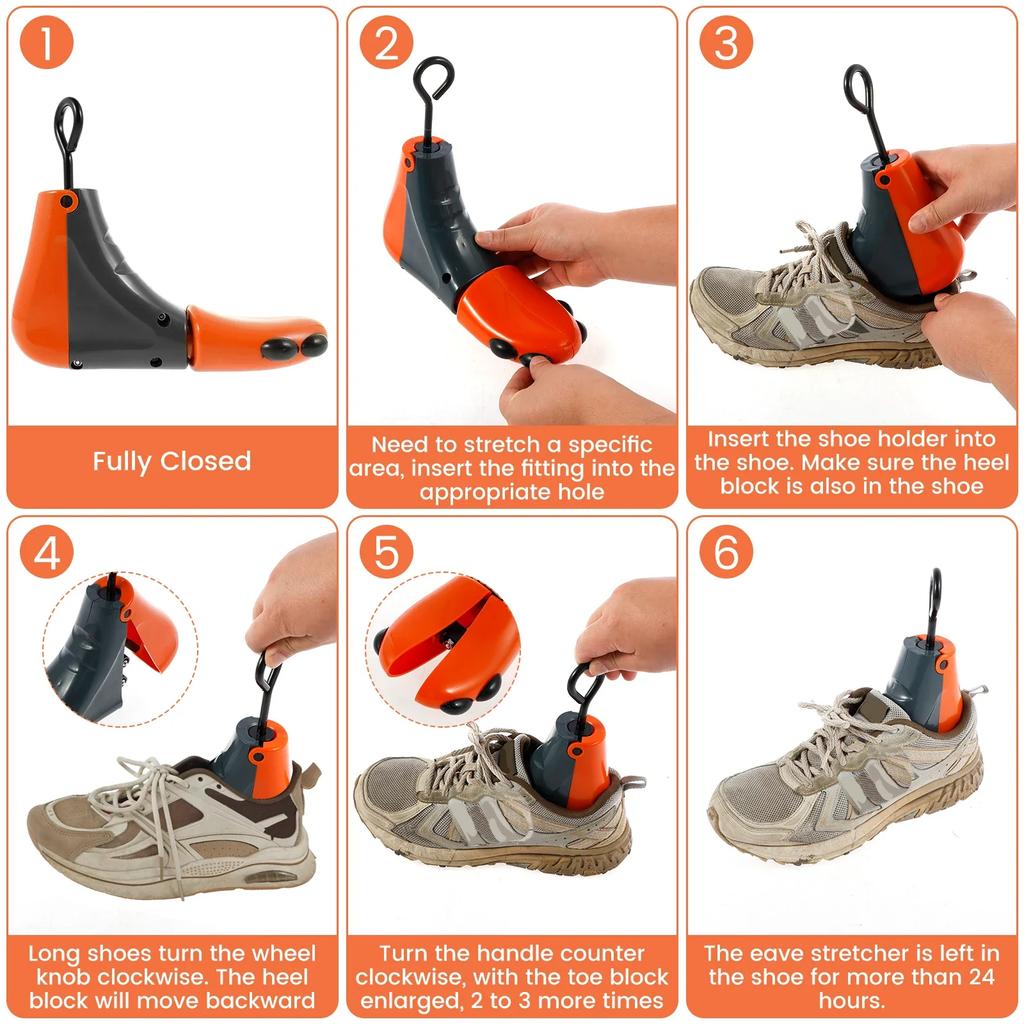 1

Fully Closed

2

Need to stretch a specific area, insert the fitting into the appropriate hole

3

Insert the shoe holder into the shoe. Make sure the heel block is also in the shoe

4

Long shoes turn the wheel knob clockwise. The heel block will move backward

5

Turn the handle counter clockwise, with the toe block enlarged, 2 to 3 more times

6

The eave stretcher is left in the shoe for more than 24 hours.