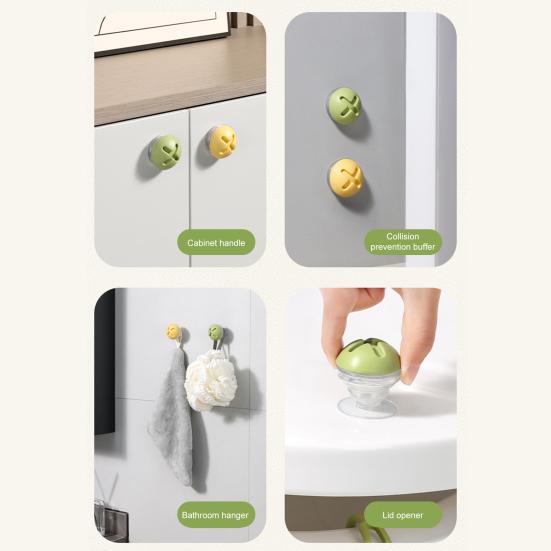 Cabinet handle

Collision prevention buffer

Bathroom hanger

Lid opener