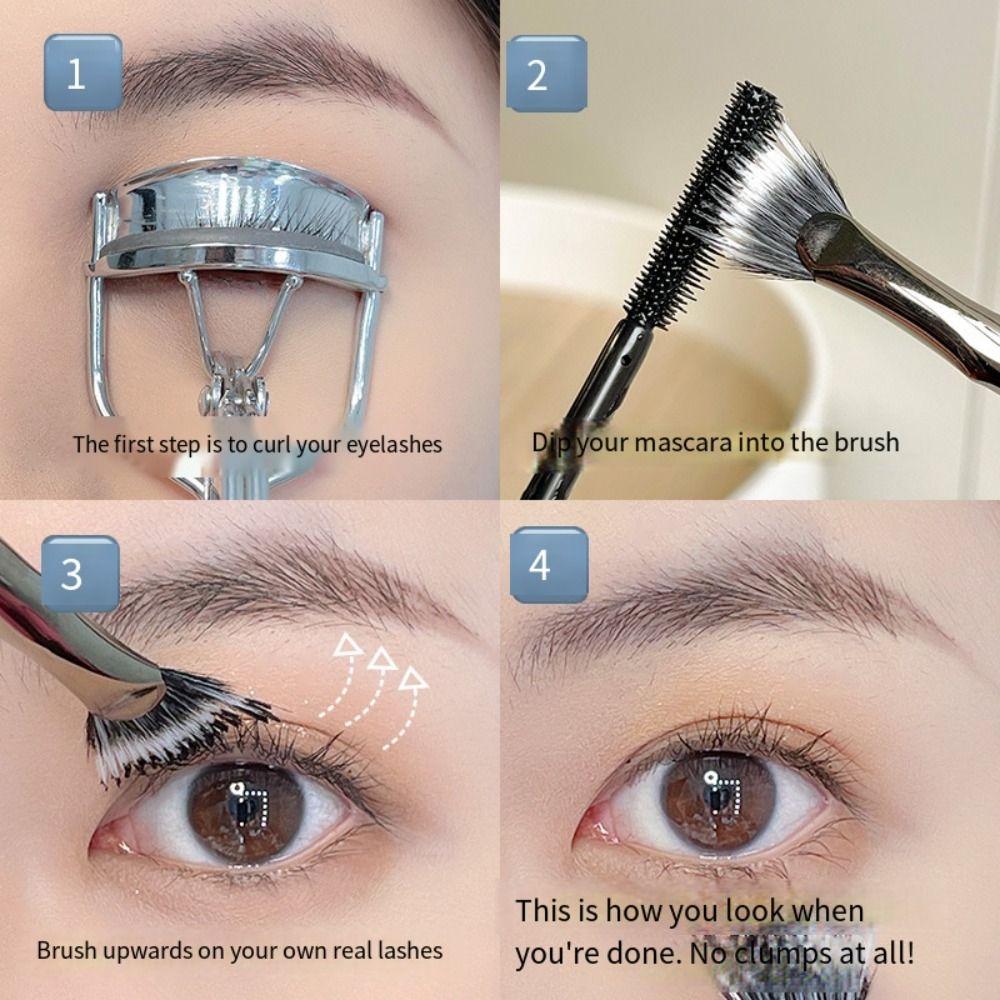 1

The first step is to curl your eyelashes

2

Dip your mascara into the brush

3

Brush upwards on your own real lashes

4

This is how you look when you're done. No clumps at all!