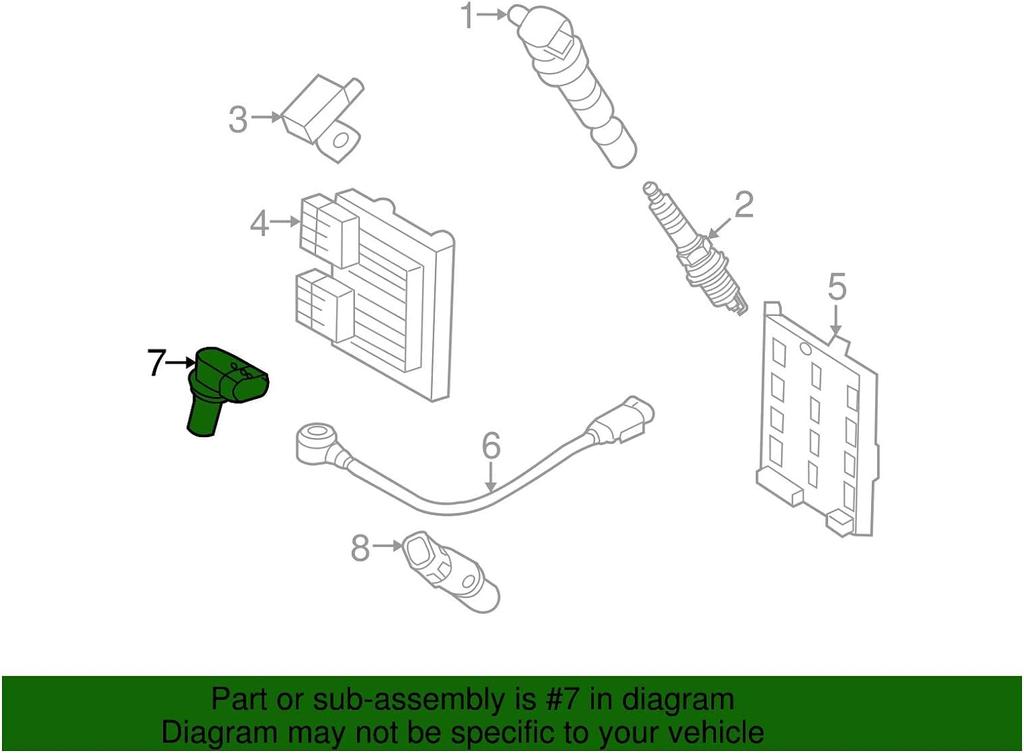 1
3
2
4
5
7
6
8

Part or sub-assembly is #7 in diagram
Diagram may not be specific to your vehicle