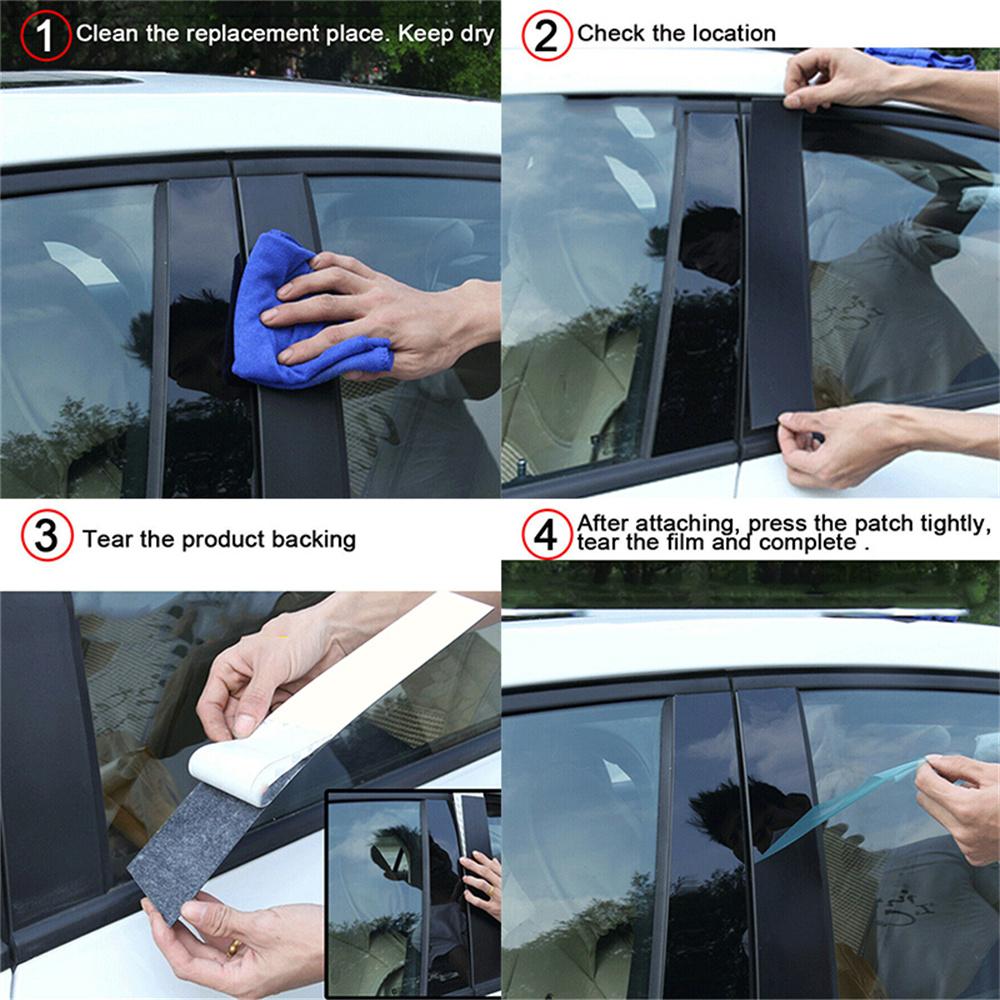 1 Clean the replacement place. Keep dry

2 Check the location

3 Tear the product backing

4 After attaching, press the patch tightly, tear the film and complete .