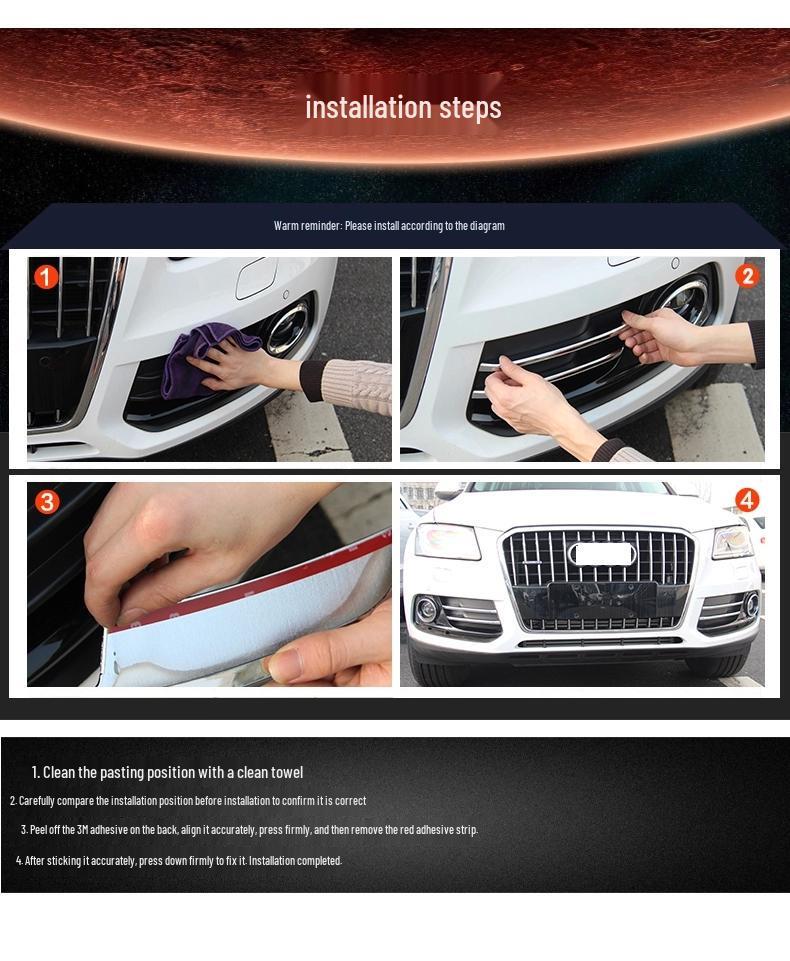 installation steps

Warm reminder: Please install according to the diagram

1

2

3

4

1. Clean the pasting position with a clean towel

2. Carefully compare the installation position before installation to confirm it is correct

3. Peel off the 3M adhesive on the back, align it accurately, press firmly, and then remove the red adhesive strip.

4. After sticking it accurately, press down firmly to fix it. Installation completed.