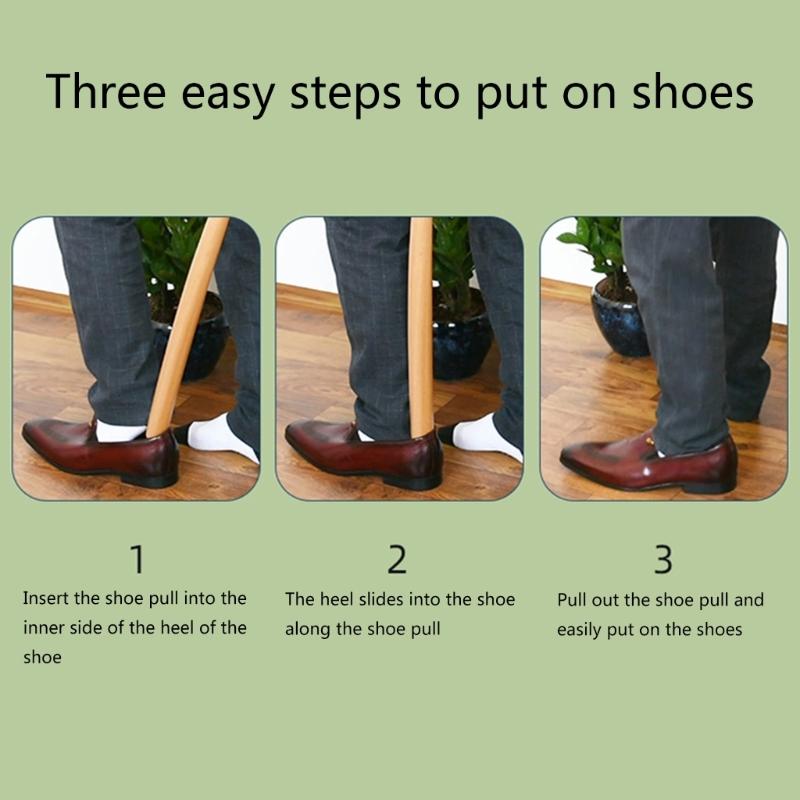 Three easy steps to put on shoes

1

Insert the shoe pull into the inner side of the heel of the shoe

2

The heel slides into the shoe along the shoe pull

3

Pull out the shoe pull and easily put on the shoes