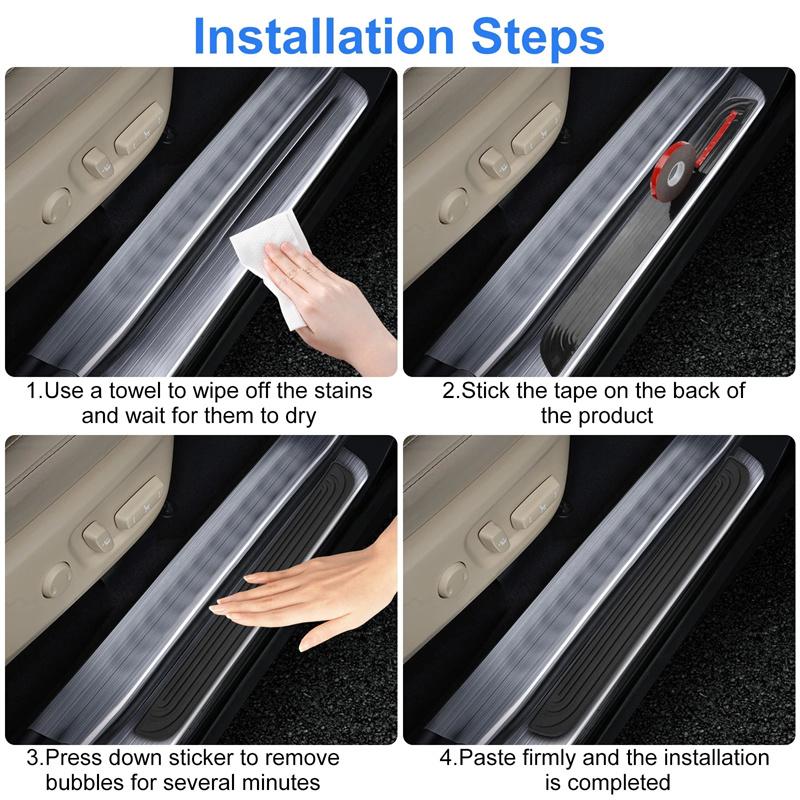 Installation Steps

1.Use a towel to wipe off the stains and wait for them to dry

2.Stick the tape on the back of the product

3.Press down sticker to remove bubbles for several minutes

4.Paste firmly and the installation is completed