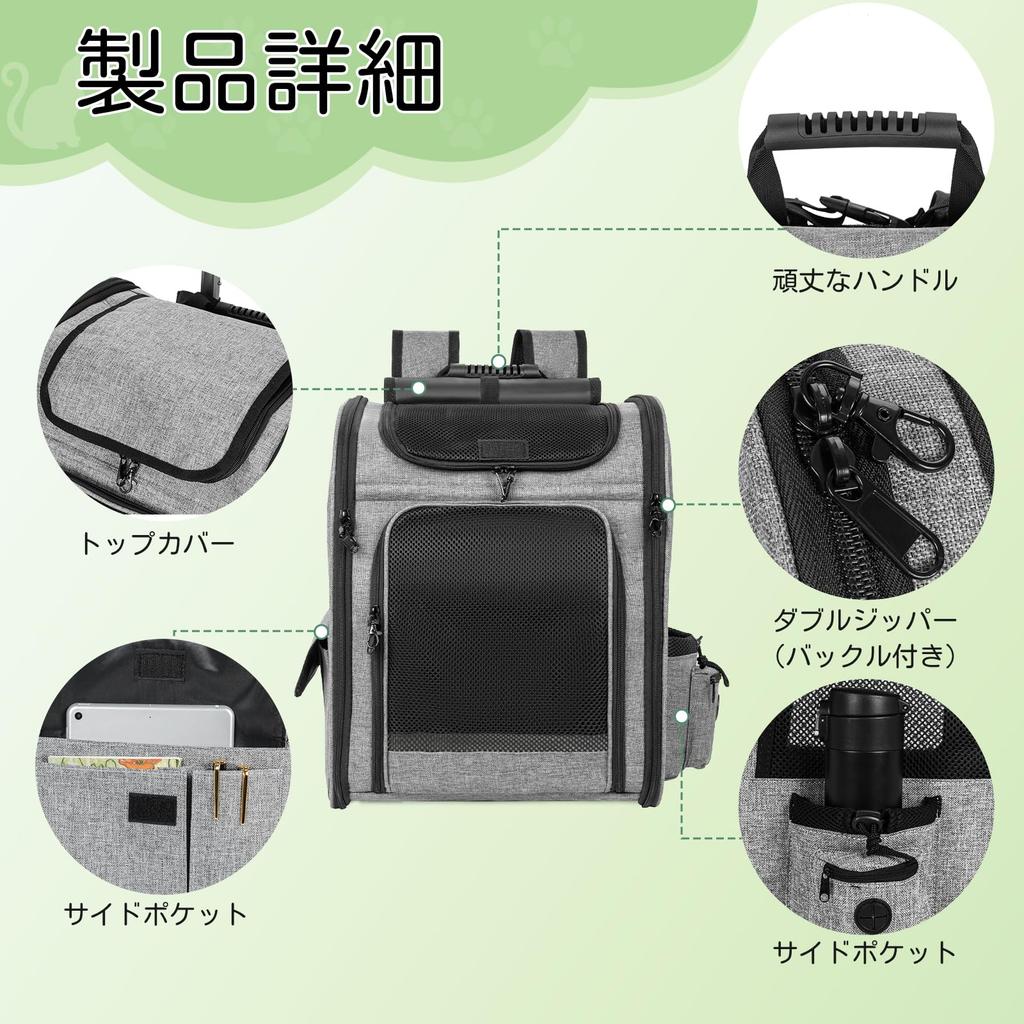 製品詳細

頑丈なハンドル

トップカバー

ダブルジッパー
（バックル付き）

サイドポケット

サイドポケット