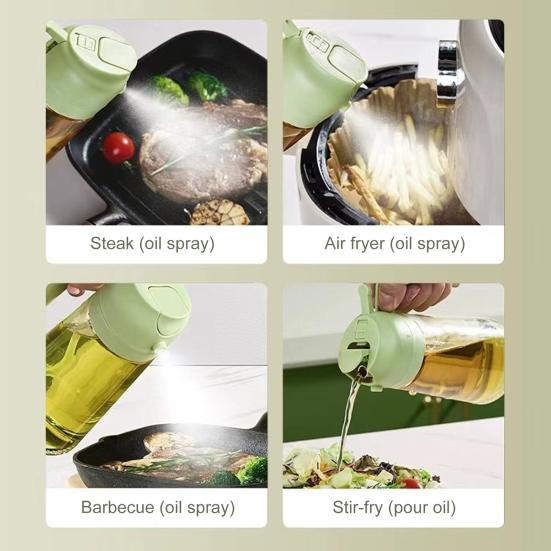 Steak (oil spray)

Air fryer (oil spray)

Barbecue (oil spray)

Stir-fry (pour oil)