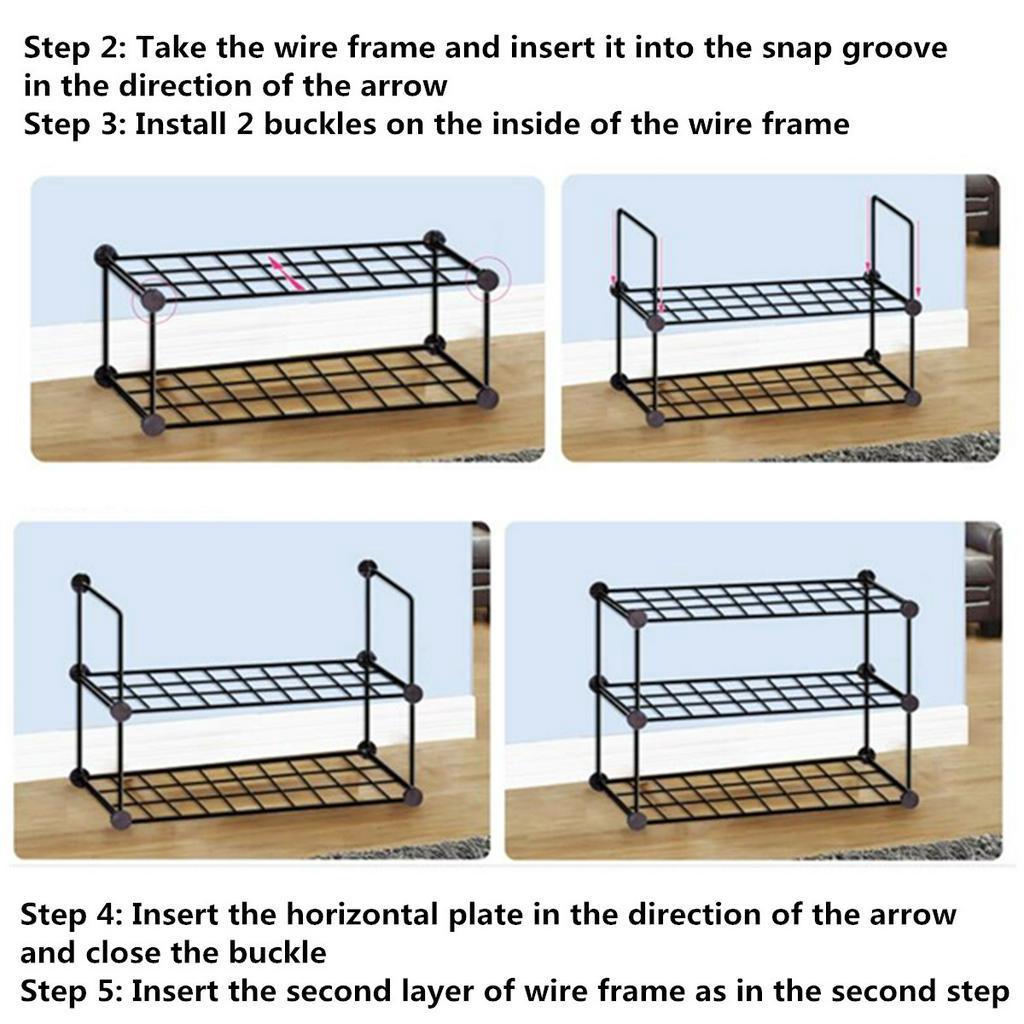 Step 2: Take the wire frame and insert it into the snap groove in the direction of the arrow
Step 3: Install 2 buckles on the inside of the wire frame

Step 4: Insert the horizontal plate in the direction of the arrow and close the buckle
Step 5: Insert the second layer of wire frame as in the second step