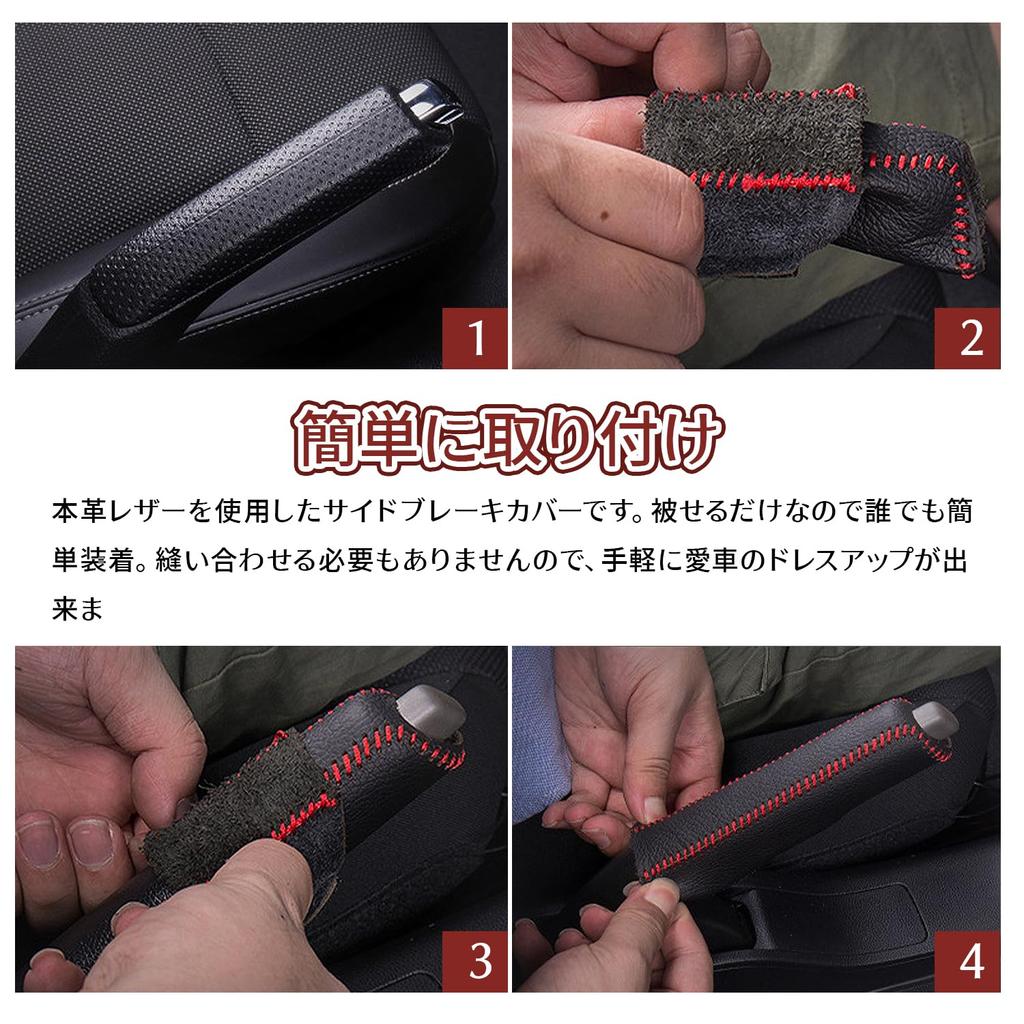 1

2

簡単に取り付け

本革レザーを使用したサイドブレーキカバーです。被せるだけなので誰でも簡単装着。縫い合わせる必要もありませんので、手軽に愛車のドレスアップが出来ま

3

4