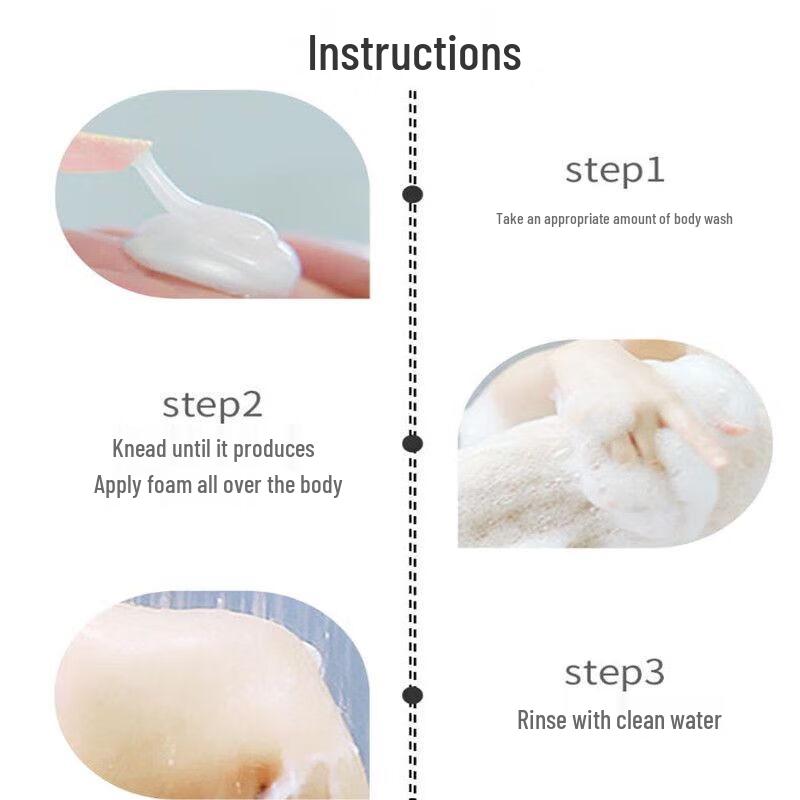 Instructions

step1

Take an appropriate amount of body wash

step2

Knead until it produces
Apply foam all over the body

step3

Rinse with clean water