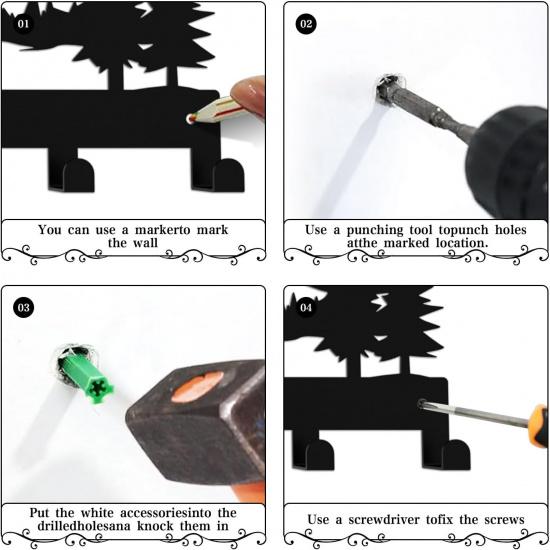 01

You can use a markerto mark the wall

02

Use a punching tool topunch holes atthe marked location.

03

Put the white accessoriesinto the drilledholesana knock them in

04

Use a screwdriver tofix the screws