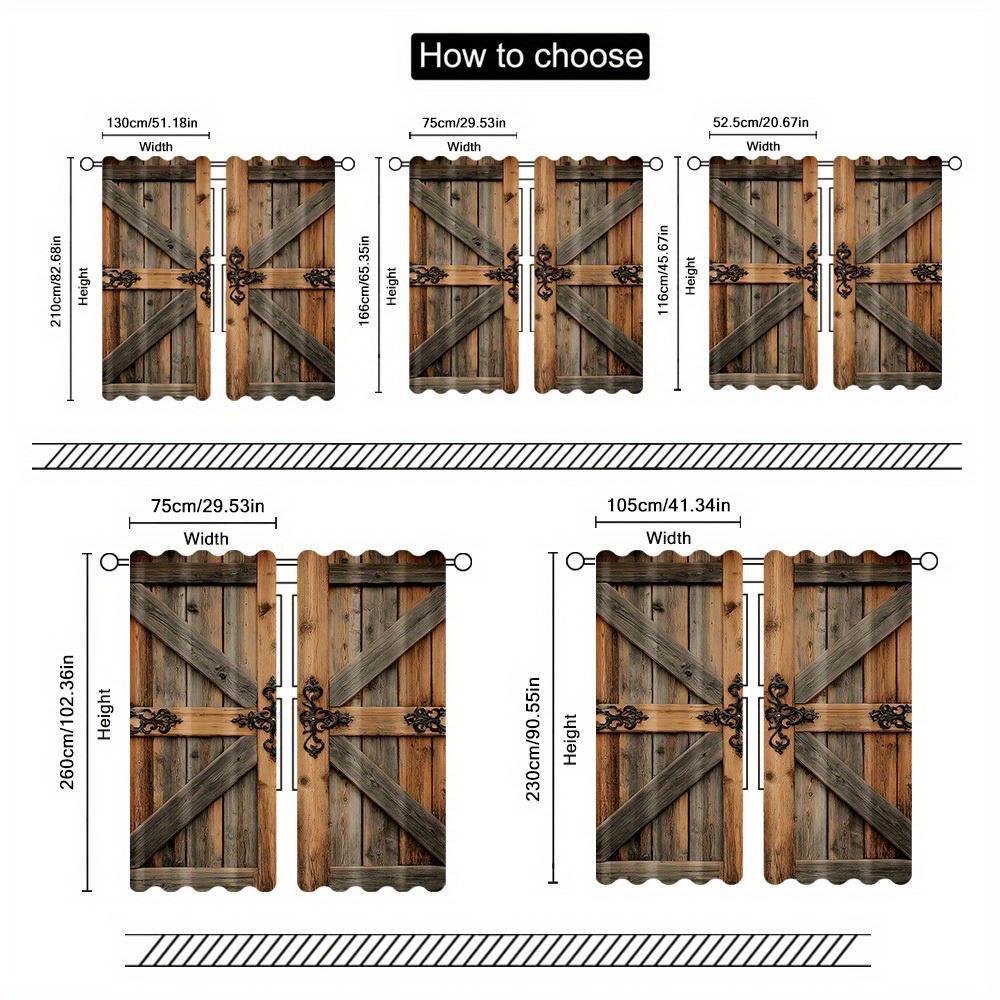 How to choose

130cm/51.18in
Width
210cm/82.68in
Height

75cm/29.53in
Width
166cm/65.35in
Height

52.5cm/20.67in
Width
116cm/45.67in
Height

75cm/29.53in
Width
260cm/102.36in
Height

105cm/41.34in
Width
230cm/90.55in
Height