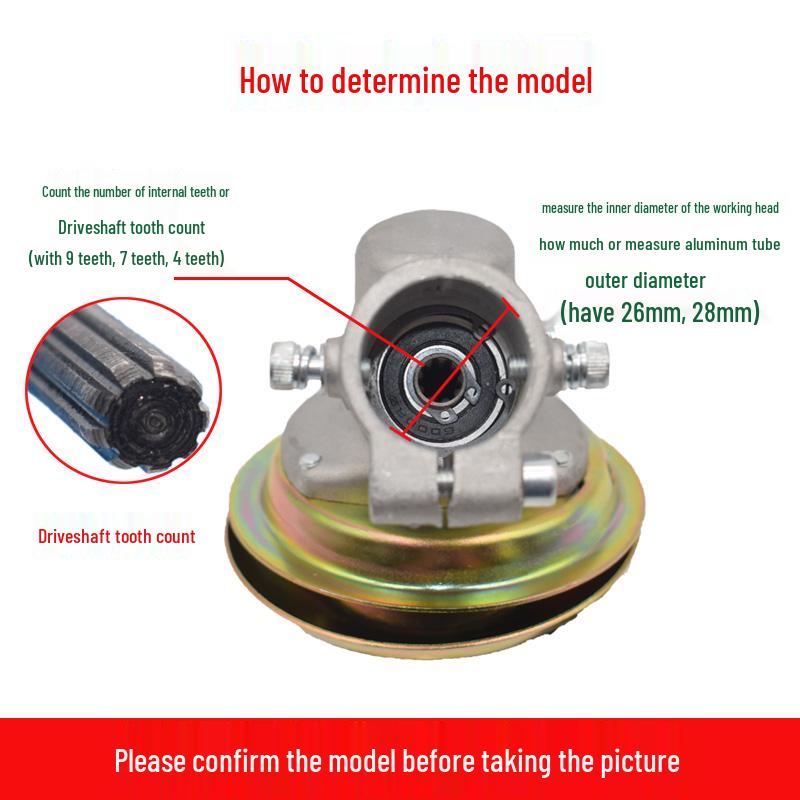 How to determine the model

Count the number of internal teeth or

Driveshaft tooth count

(with 9 teeth, 7 teeth, 4 teeth)

measure the inner diameter of the working head

how much or measure aluminum tube

outer diameter

(have 26mm, 28mm)

Driveshaft tooth count

Please confirm the model before taking the picture