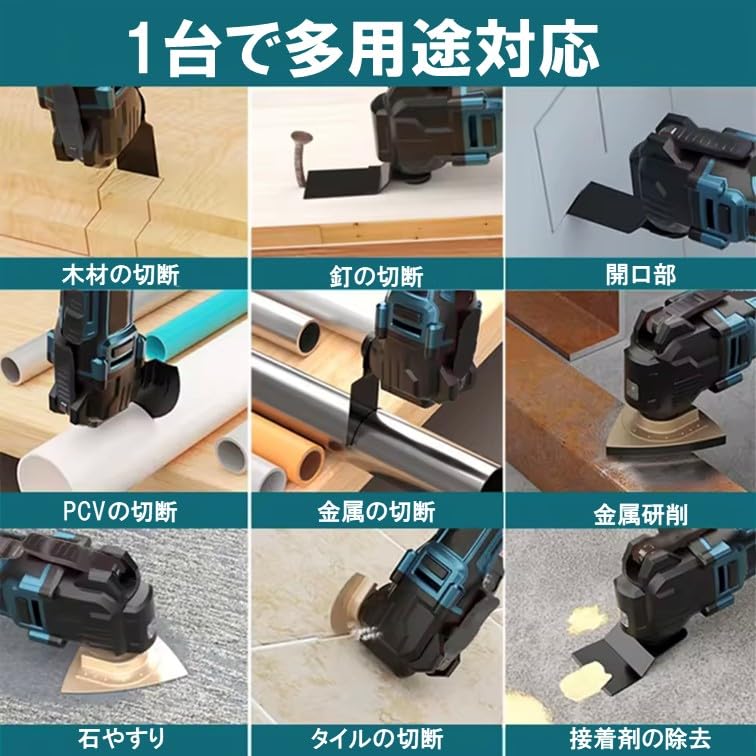 1台で多用途対応

木材の切断

釘の切断

開口部

PCVの切断

金属の切断

金属研削

石やすり

タイルの切断

接着剤の除去