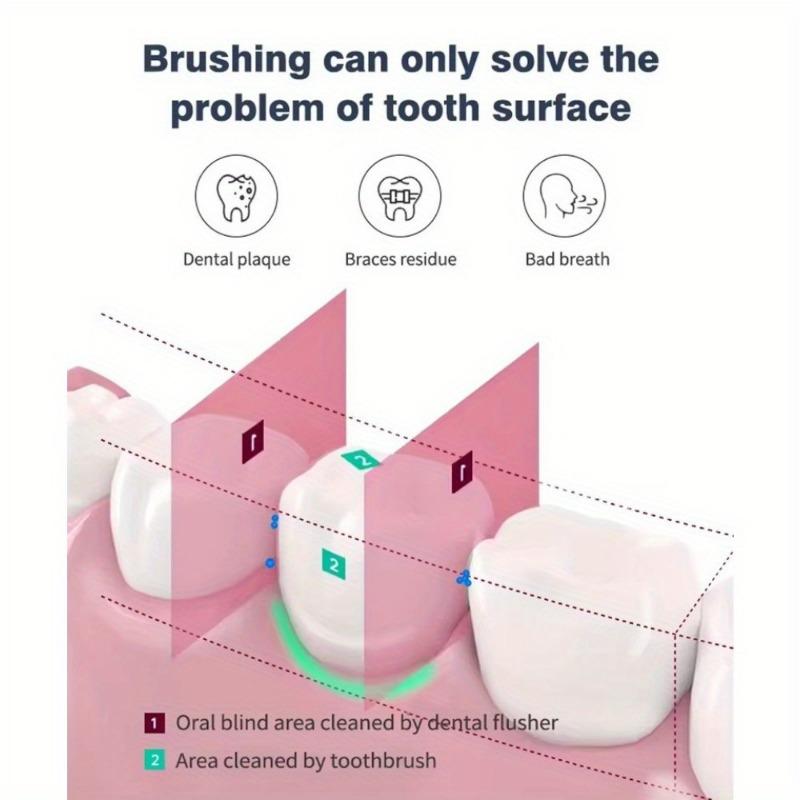 Brushing can only solve the problem of tooth surface

Dental plaque

Braces residue

Bad breath

1

2

1

2

1 Oral blind area cleaned by dental flusher

2 Area cleaned by toothbrush