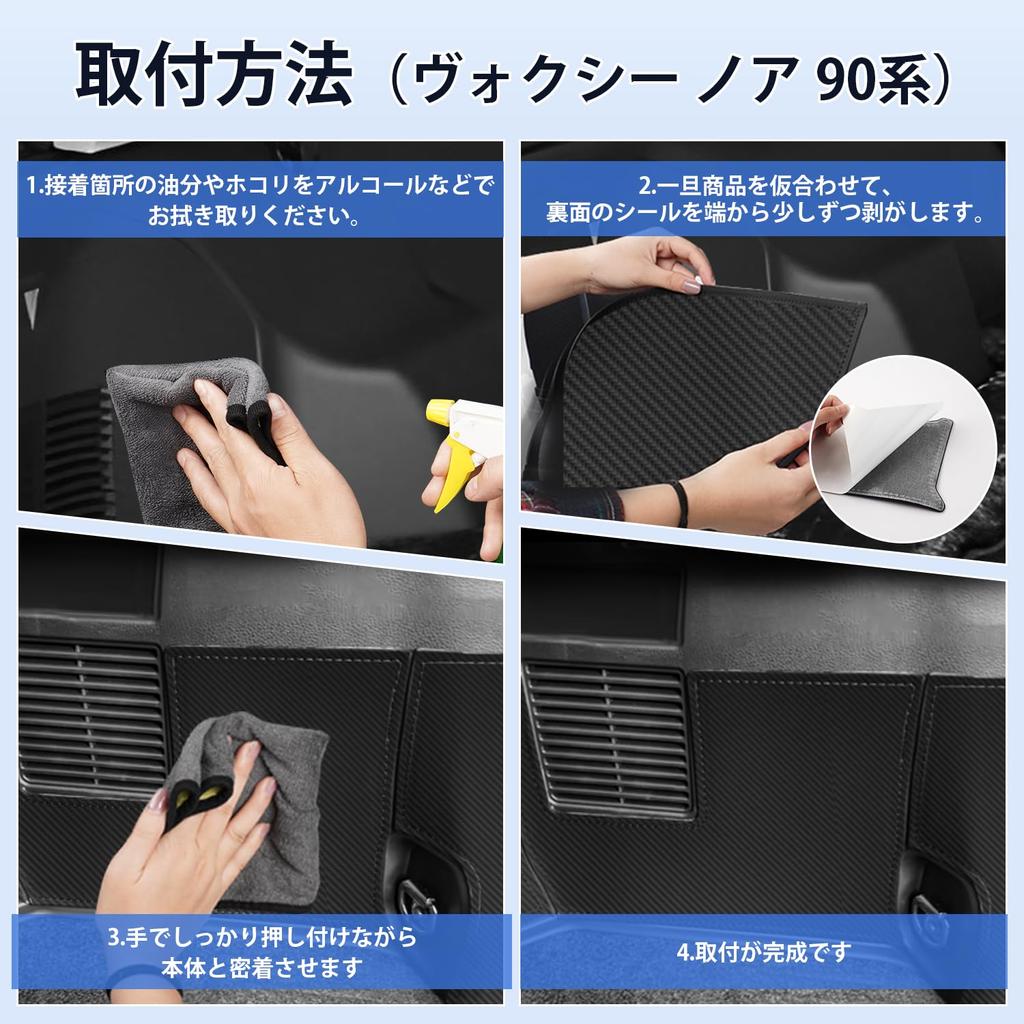 取付方法（ヴォクシー ノア 90系）

1.接着箇所の油分やホコリをアルコールなどでお拭き取りください。

2.一旦商品を仮合わせて、裏面のシールを端から少しずつ剥がします。

3.手でしっかり押し付けながら本体と密着させます

4.取付が完成です