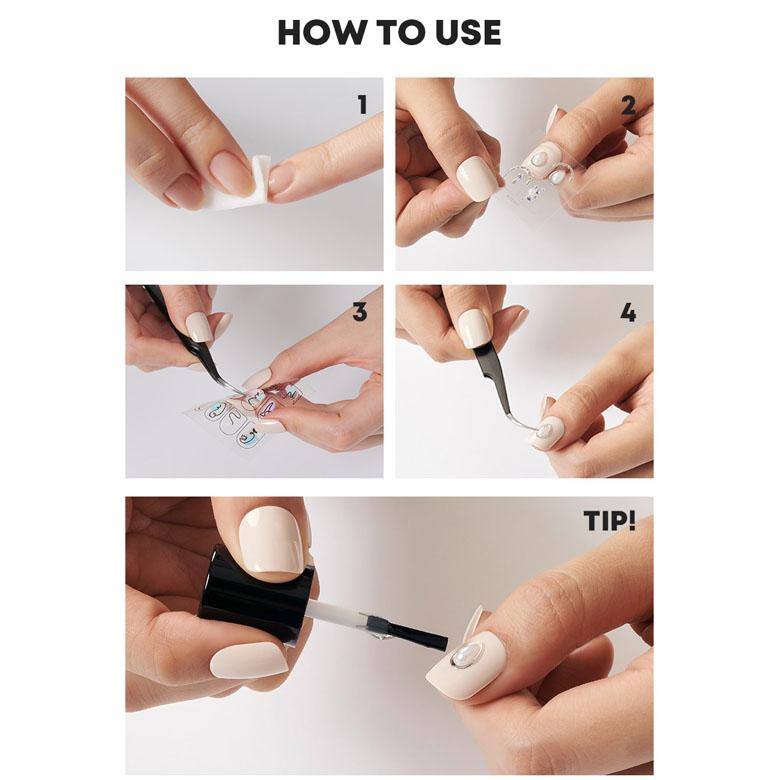 HOW TO USE

1

2

3

4

TIP!