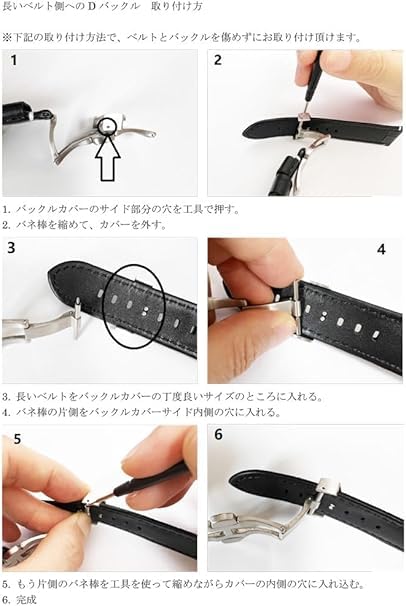 長いベルト側へのＤバックル　取り付け方

※下記の取り付け方法で、ベルトとバックルを傷めずにお取り付け頂けます。

1

2

1. バックルカバーのサイド部分の穴を工具で押す。
2. バネ棒を縮めて、カバーを外す。

3

4

3. 長いベルトをバックルカバーの丁度良いサイズのところに入れる。
4. バネ棒の片側をバックルカバーサイド内側の穴に入れる。

5

6

5. もう片側のバネ棒を工具を使って縮めながらカバーの内側の穴に入れ込む。
6. 完成