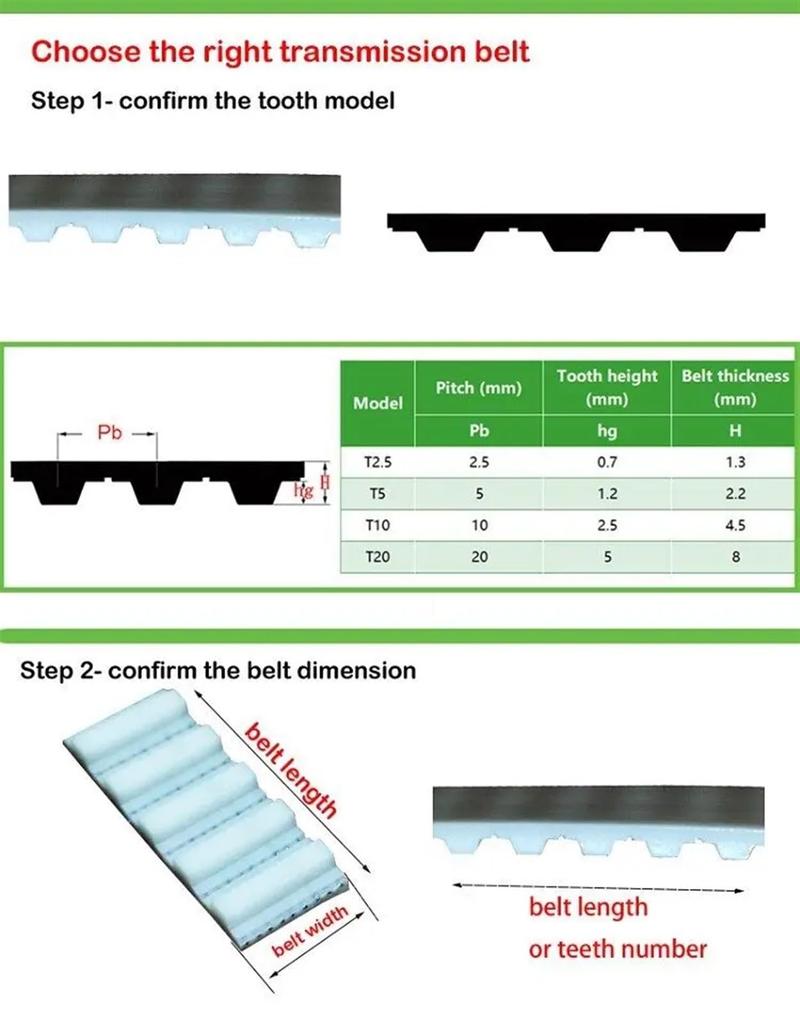 Choose the right transmission belt

Step 1- confirm the tooth model

Pb

hg H

| Model | Pitch (mm) | Tooth height (mm) | Belt thickness (mm) |
|---|---|---|---|
| | Pb | hg | H |
| T2.5 | 2.5 | 0.7 | 1.3 |
| T5 | 5 | 1.2 | 2.2 |
| T10 | 10 | 2.5 | 4.5 |
| T20 | 20 | 5 | 8 |

Step 2- confirm the belt dimension

belt length

belt width

belt length
or teeth number