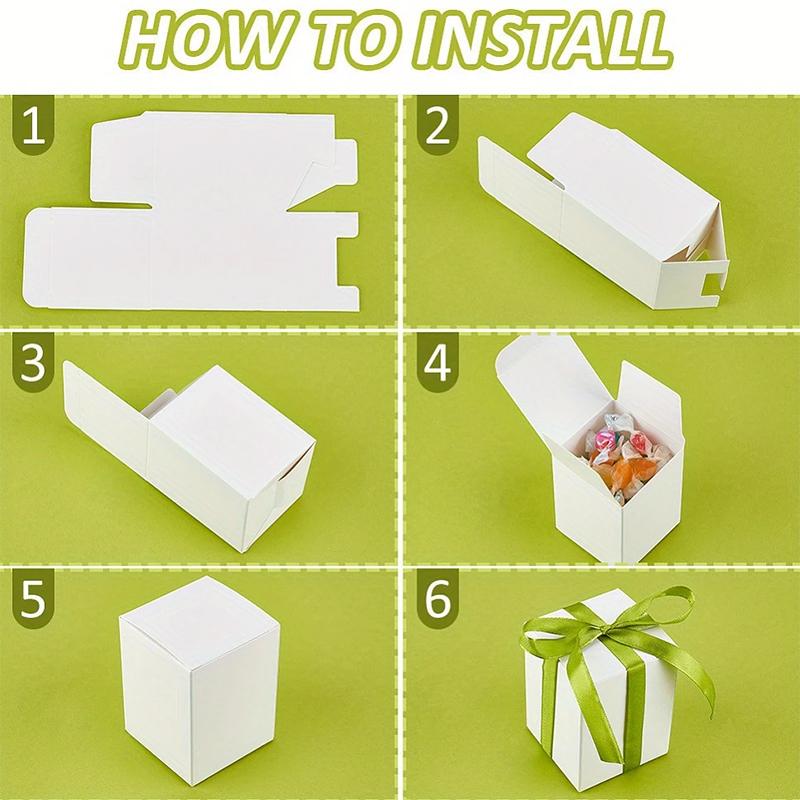 HOW TO INSTALL

1

2

3

4

5

6