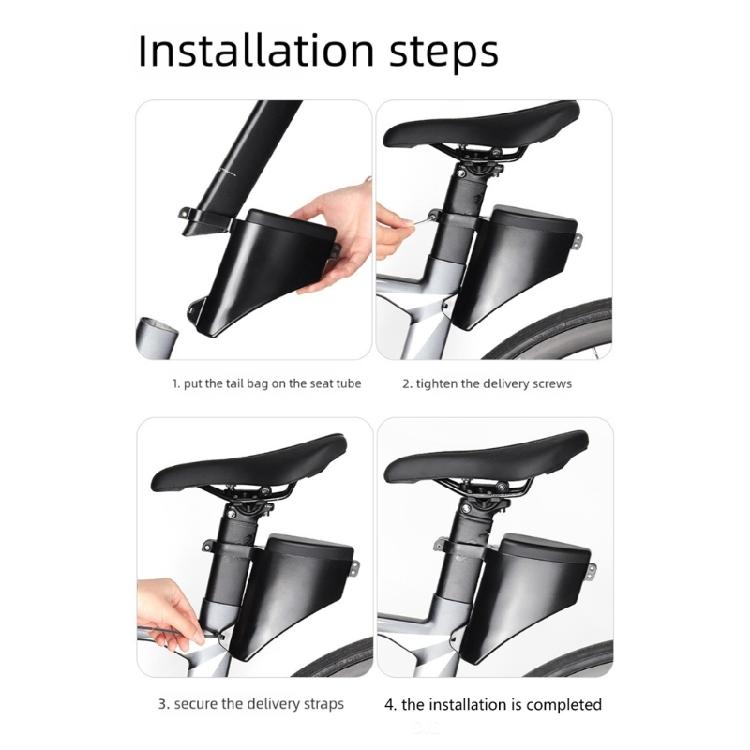 Installation steps

1. put the tail bag on the seat tube

2. tighten the delivery screws

3. secure the delivery straps

4. the installation is completed