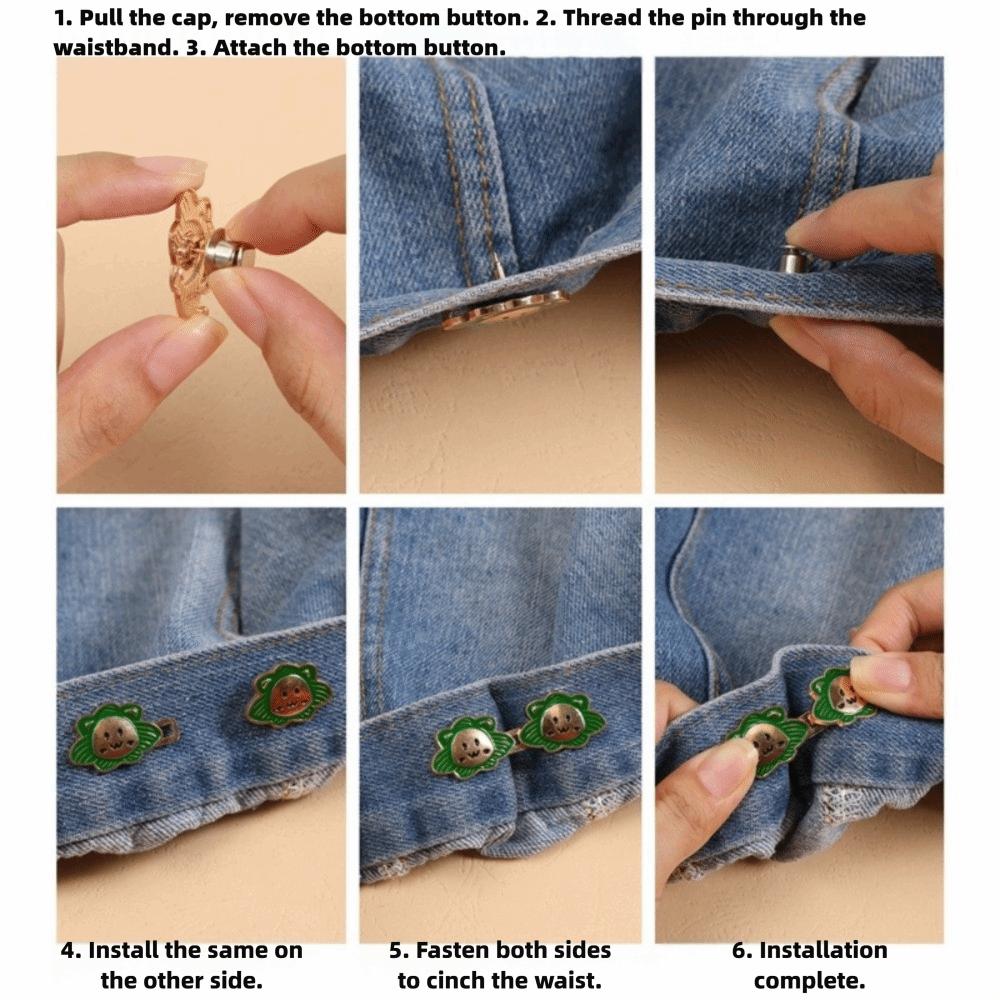 1. Pull the cap, remove the bottom button. 2. Thread the pin through the waistband. 3. Attach the bottom button.

4. Install the same on the other side.

5. Fasten both sides to cinch the waist.

6. Installation complete.